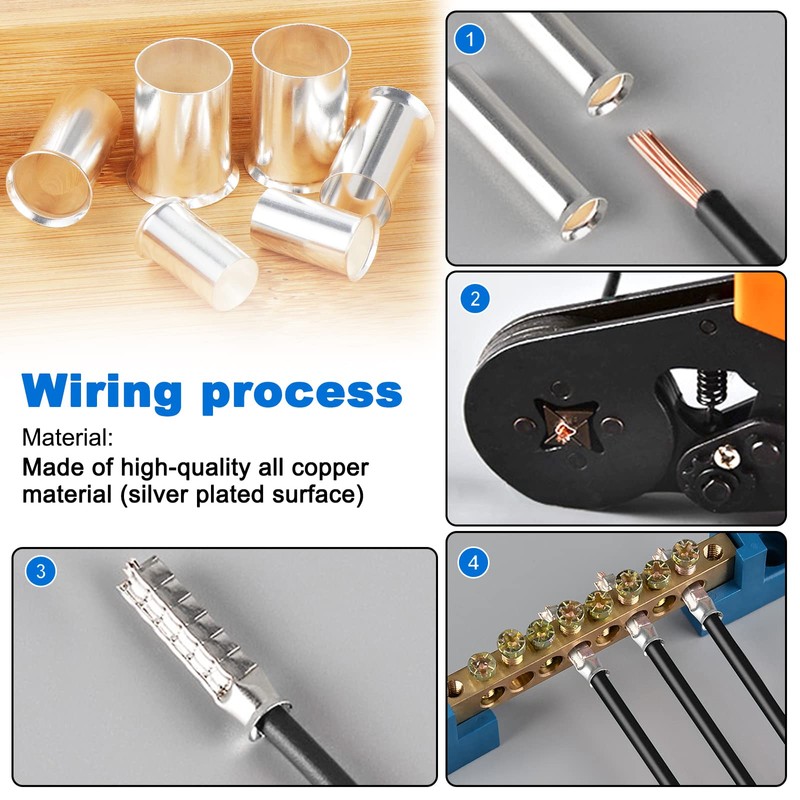 1

2

Wiring process

Material:

Made of high-quality all copper material (silver plated surface)

3

4