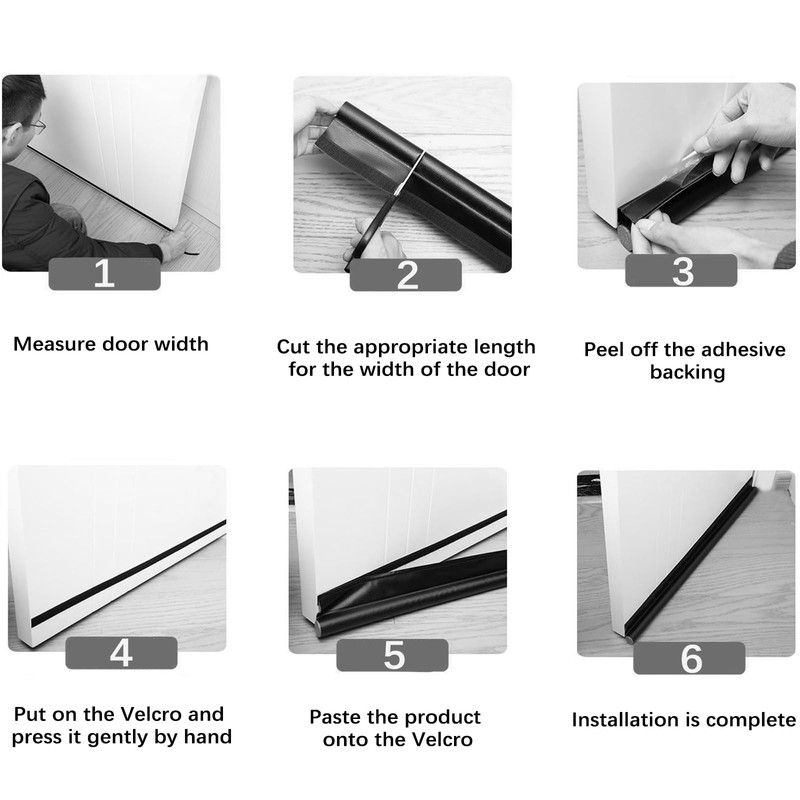 1

Measure door width

2

Cut the appropriate length for the width of the door

3

Peel off the adhesive backing

4

Put on the Velcro and press it gently by hand

5

Paste the product onto the Velcro

6

Installation is complete