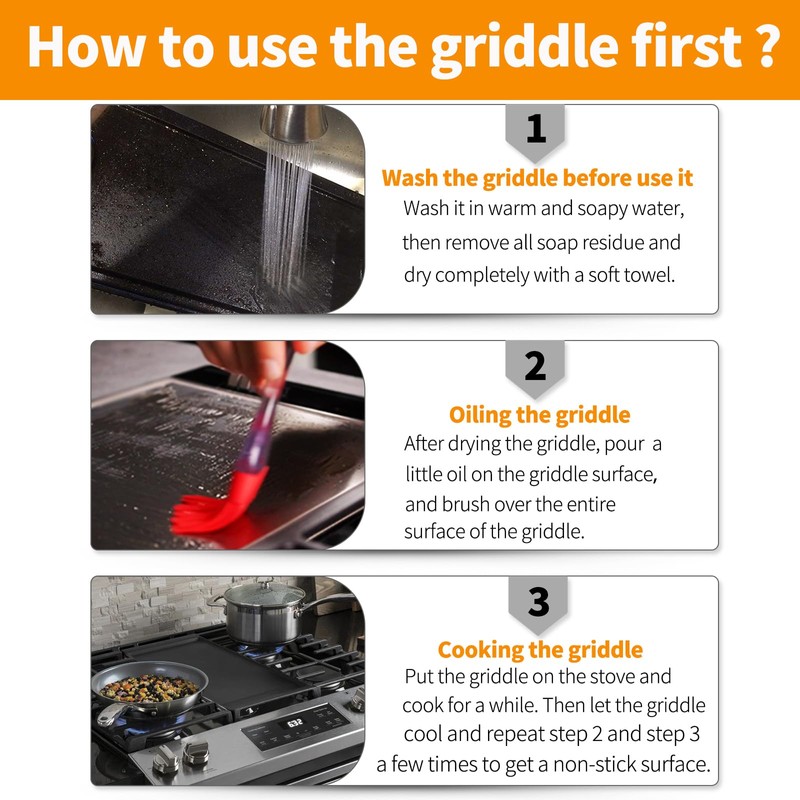 How to use the griddle first ?

1

Wash the griddle before use it

Wash it in warm and soapy water, then remove all soap residue and dry completely with a soft towel.

2

Oiling the griddle

After drying the griddle, pour a little oil on the griddle surface, and brush over the entire surface of the griddle.

3

Cooking the griddle

Put the griddle on the stove and cook for a while. Then let the griddle cool and repeat step 2 and step 3 a few times to get a non-stick surface.

632