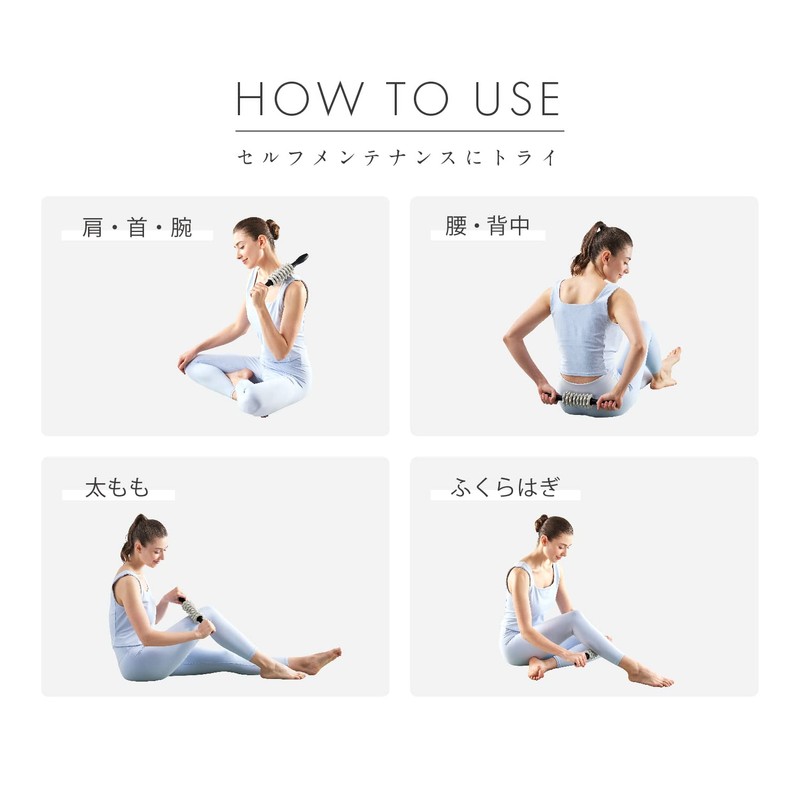 HOW TO USE

セルフメンテナンスにトライ

肩・首・腕

腰・背中

太もも

ふくらはぎ