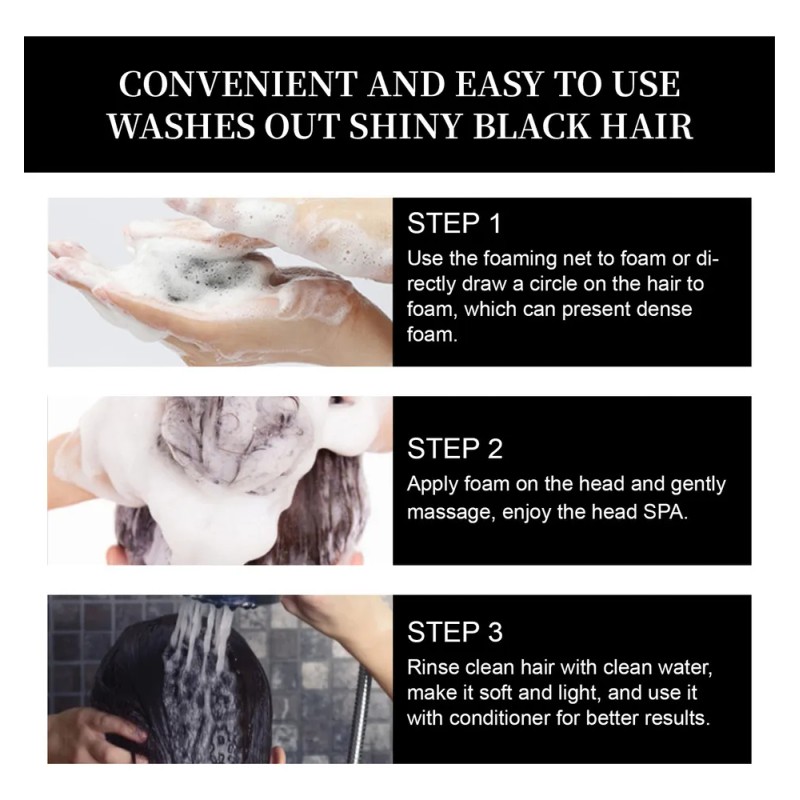 CONVENIENT AND EASY TO USE
WASHES OUT SHINY BLACK HAIR

STEP 1
Use the foaming net to foam or directly draw a circle on the hair to foam, which can present dense foam.

STEP 2
Apply foam on the head and gently massage, enjoy the head SPA.

STEP 3
Rinse clean hair with clean water, make it soft and light, and use it with conditioner for better results.