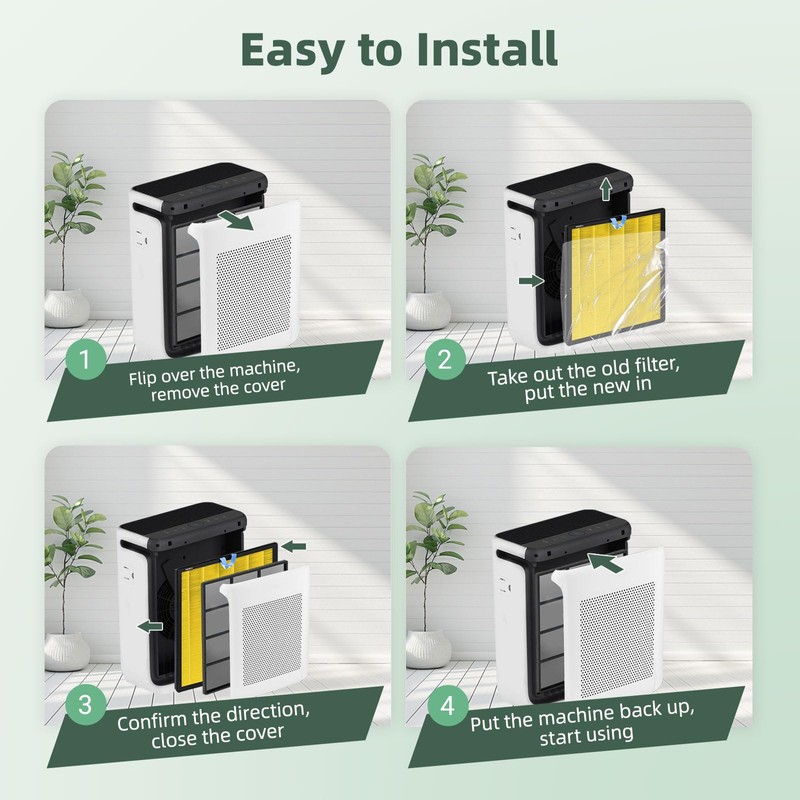 Easy to Install

1
Flip over the machine, remove the cover

2
Take out the old filter, put the new in

3
Confirm the direction, close the cover

4
Put the machine back up, start using