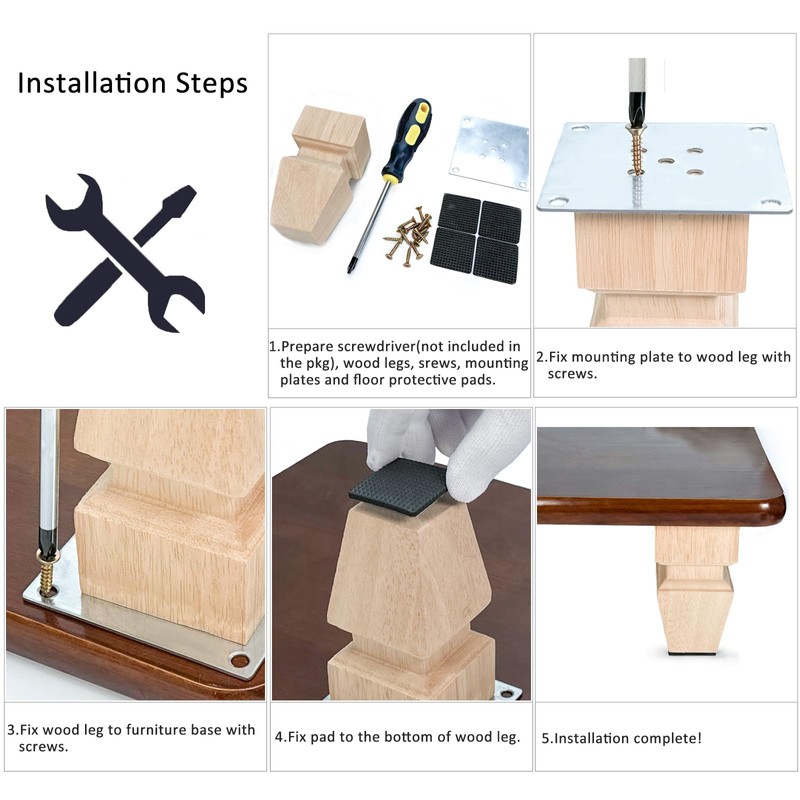 Installation Steps

1.Prepare screwdriver(not included in the pkg), wood legs, srews, mounting plates and floor protective pads.

2.Fix mounting plate to wood leg with screws.

3.Fix wood leg to furniture base with screws.

4.Fix pad to the bottom of wood leg.

5.Installation complete!