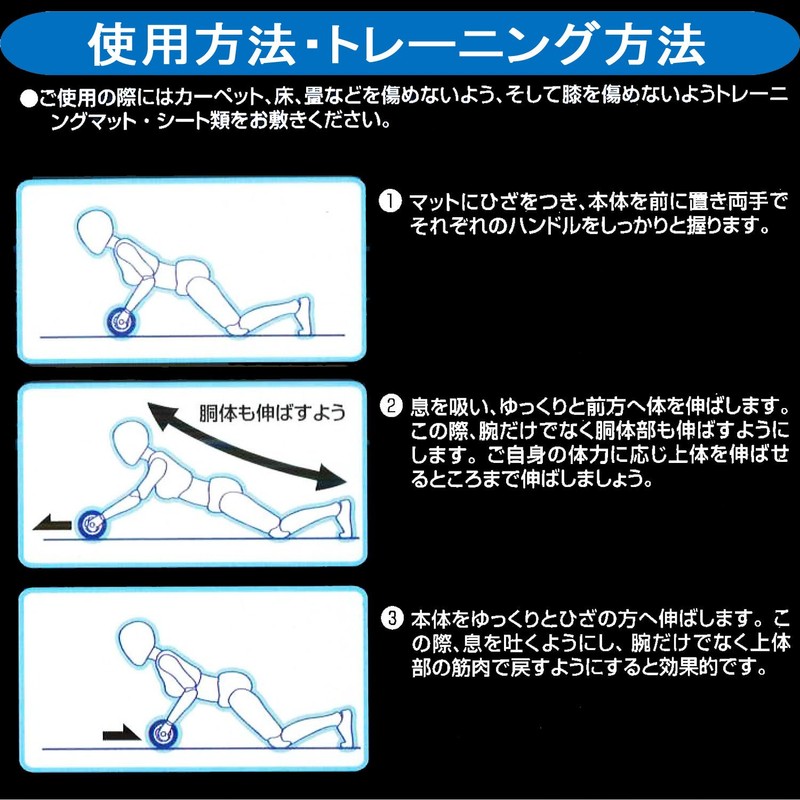 使用方法・トレーニング方法

●ご使用の際にはカーペット、床、畳などを傷めないよう、そして膝を傷めないようトレーニングマット・シート類をお敷きください。

❶ マットにひざをつき、本体を前に置き両手でそれぞれのハンドルをしっかりと握ります。

胴体も伸ばすよう

❷ 息を吸い、ゆっくりと前方へ体を伸ばします。この際、腕だけでなく胴体部も伸ばすようにします。ご自身の体力に応じ上体を伸ばせるところまで伸ばしましょう。

❸ 本体をゆっくりとひざの方へ伸ばします。この際、息を吐くようにし、腕だけでなく上体部の筋肉で戻すようにすると効果的です。