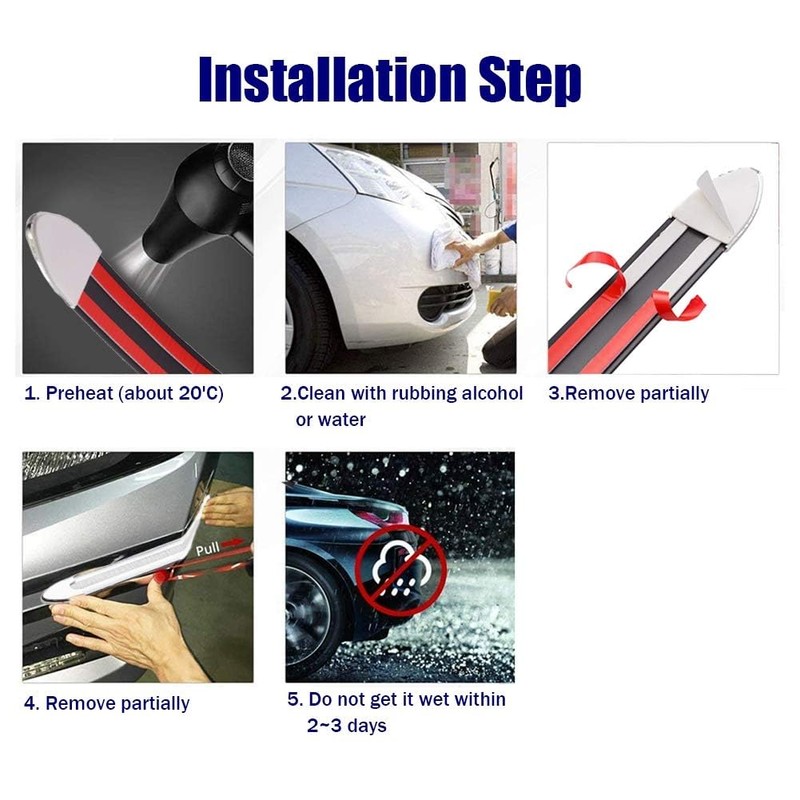 Installation Step

1. Preheat (about 20'C)

2.Clean with rubbing alcohol or water

3.Remove partially

Pull

4. Remove partially

5. Do not get it wet within 2~3 days