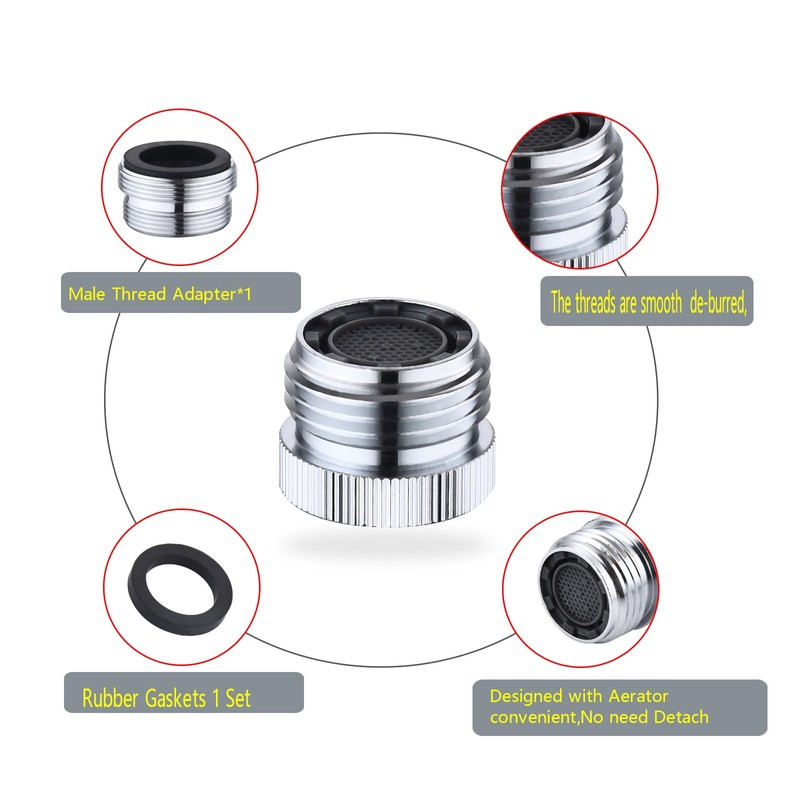 Male Thread Adapter*1

The threads are smooth de-burred,

Rubber Gaskets 1 Set

Designed with Aerator convenient,No need Detach