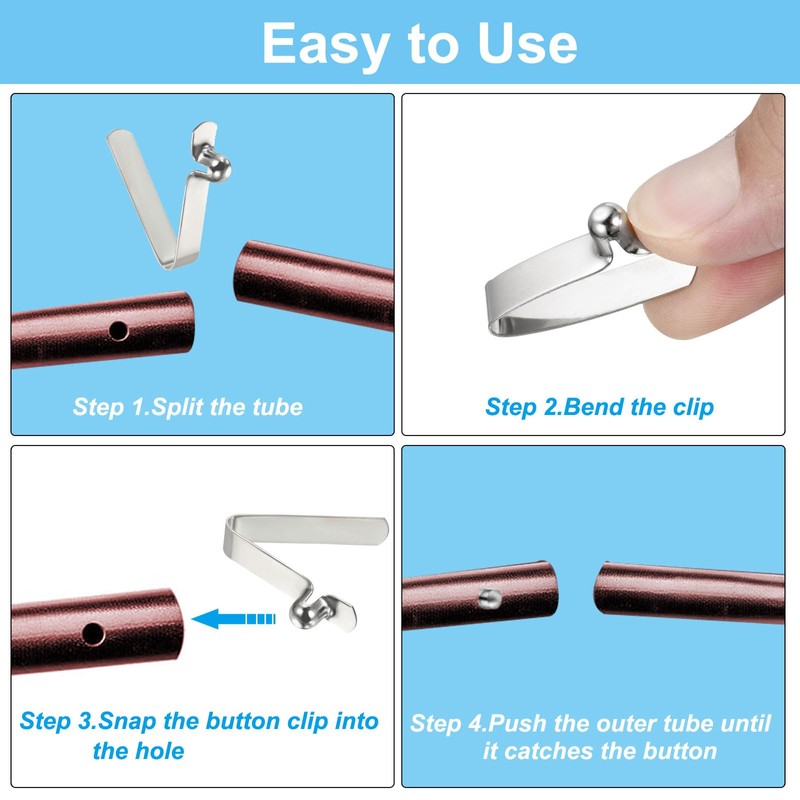 Easy to Use

Step 1.Split the tube

Step 2.Bend the clip

Step 3.Snap the button clip into the hole

Step 4.Push the outer tube until it catches the button