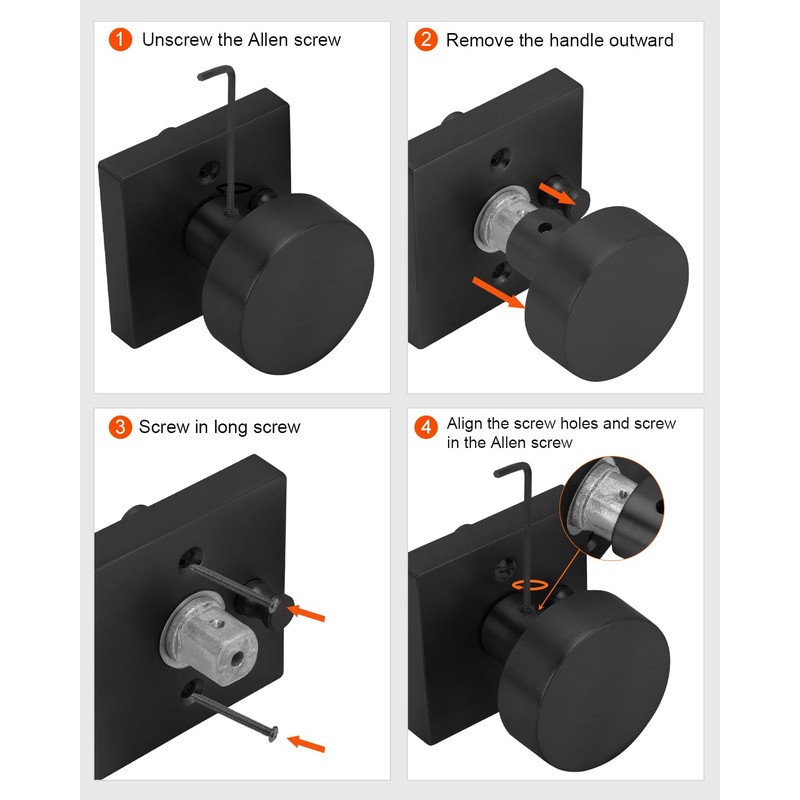 1 Unscrew the Allen screw

2 Remove the handle outward

3 Screw in long screw

4 Align the screw holes and screw in the Allen screw