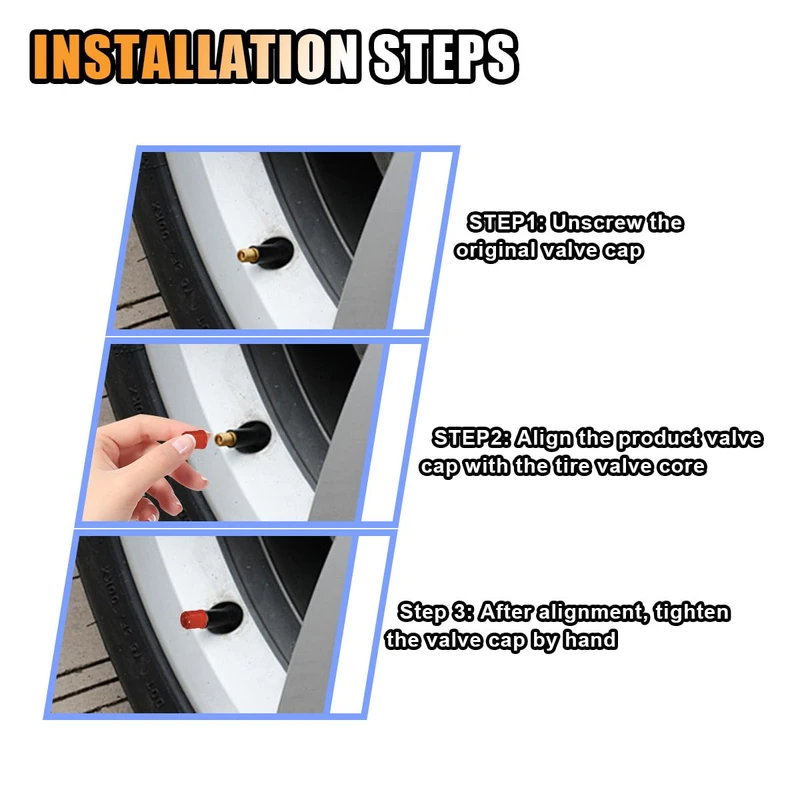 INSTALLATION STEPS

STEP1: Unscrew the original valve cap

STEP2: Align the product valve cap with the tire valve core

Step 3: After alignment, tighten the valve cap by hand