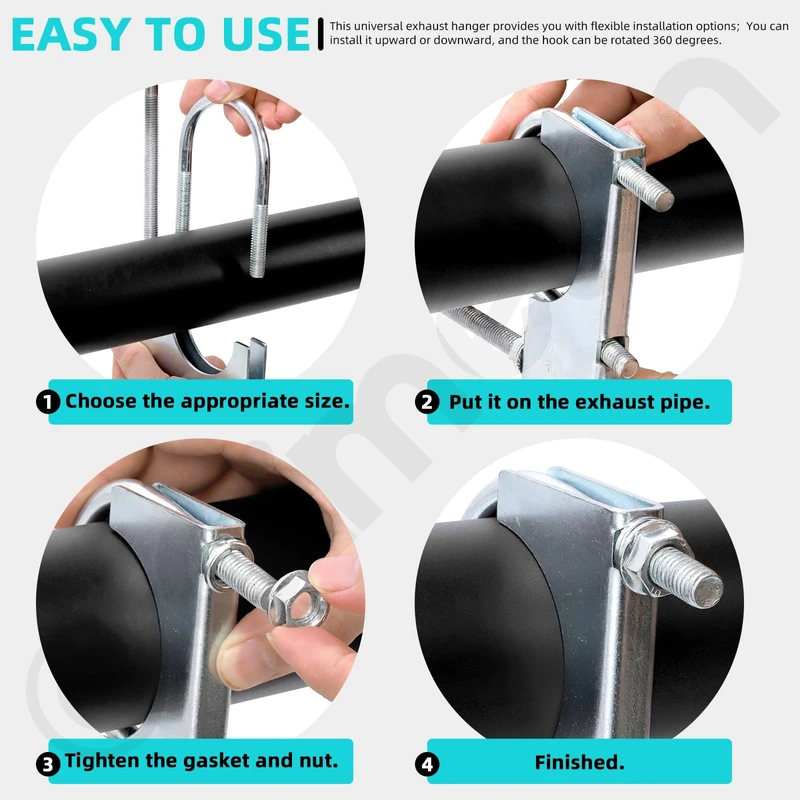 EASY TO USE

This universal exhaust hanger provides you with flexible installation options; You can install it upward or downward, and the hook can be rotated 360 degrees.

1 Choose the appropriate size.

2 Put it on the exhaust pipe.

3 Tighten the gasket and nut.

4 Finished.