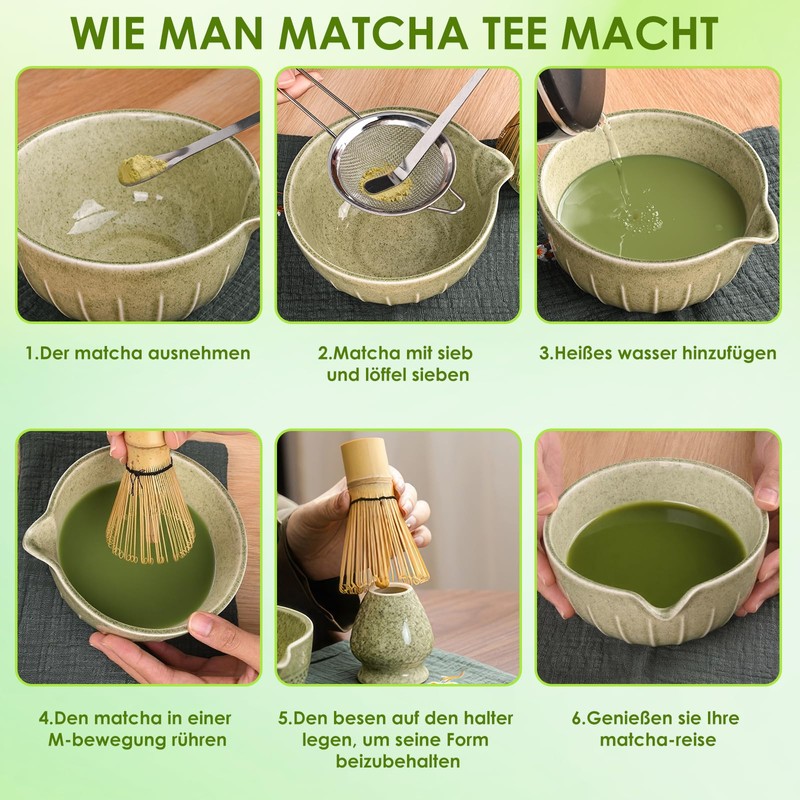 WIE MAN MATCHA TEE MACHT

1.Der matcha ausnehmen

2.Matcha mit sieb und löffel sieben

3.Heißes wasser hinzufügen

4.Den matcha in einer M-bewegung rühren

5.Den besen auf den halter legen, um seine Form beizubehalten

6.Genießen sie Ihre matcha-reise