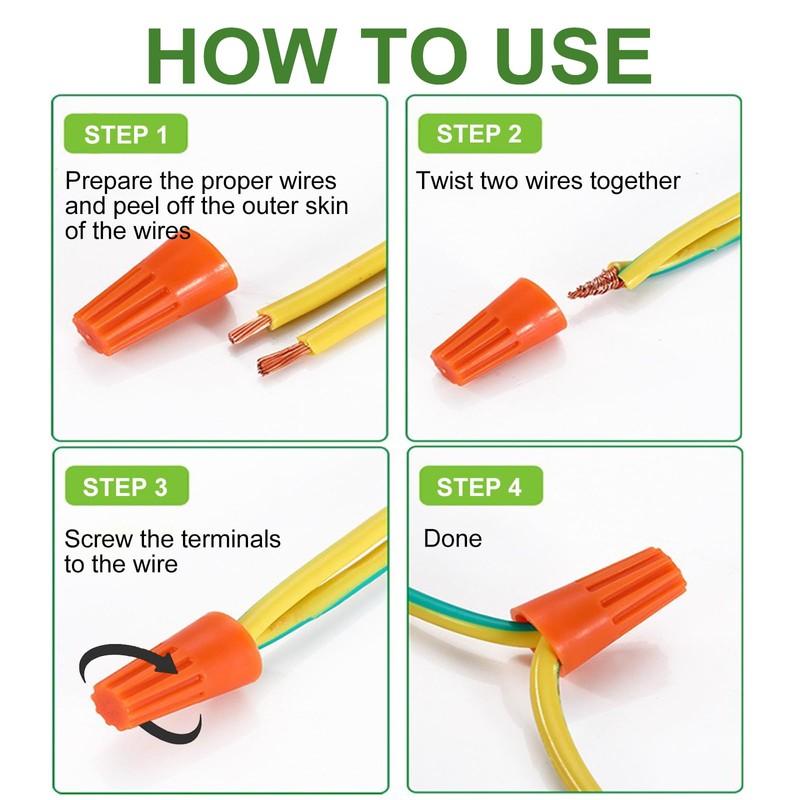 HOW TO USE

STEP 1

Prepare the proper wires and peel off the outer skin of the wires

STEP 2

Twist two wires together

STEP 3

Screw the terminals to the wire

STEP 4

Done