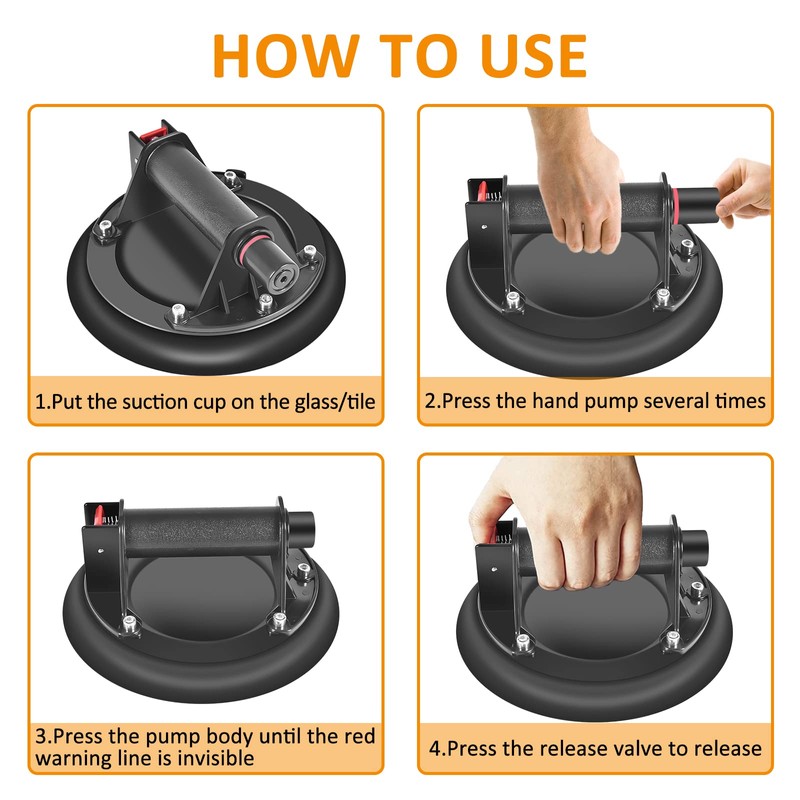 HOW TO USE

1.Put the suction cup on the glass/tile

2.Press the hand pump several times

3.Press the pump body until the red warning line is invisible

4.Press the release valve to release