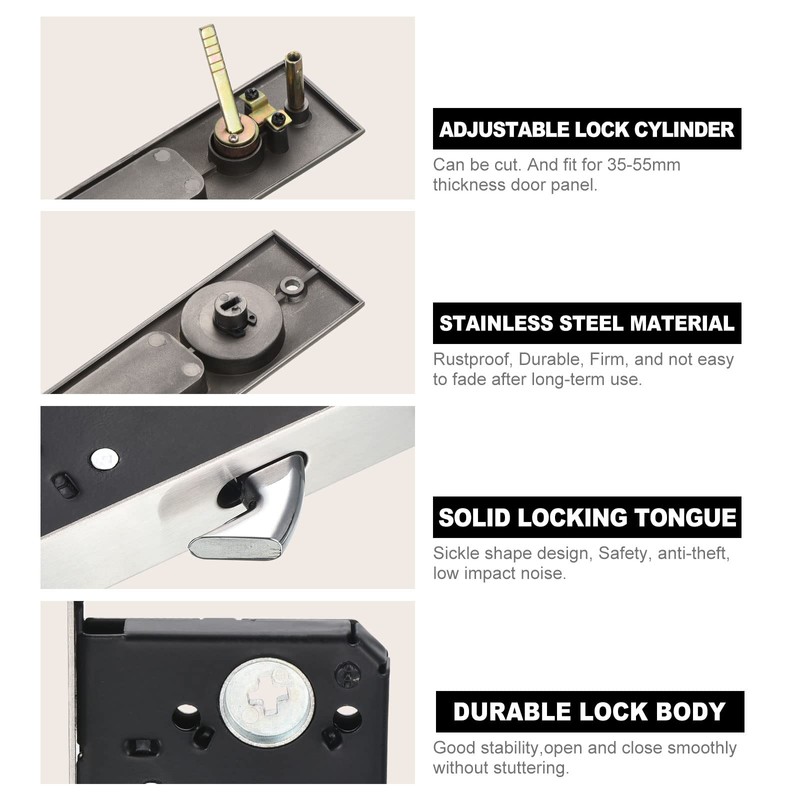 ADJUSTABLE LOCK CYLINDER

Can be cut. And fit for 35-55mm thickness door panel.

STAINLESS STEEL MATERIAL

Rustproof, Durable, Firm, and not easy to fade after long-term use.

SOLID LOCKING TONGUE

Sickle shape design, Safety, anti-theft, low impact noise.

DURABLE LOCK BODY

Good stability,open and close smoothly without stuttering.