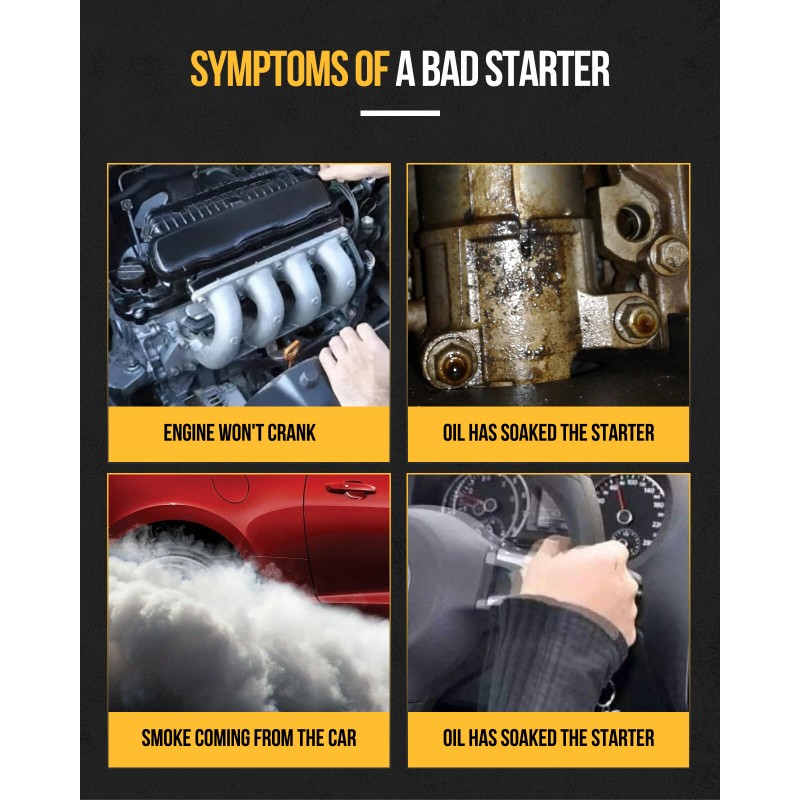 SYMPTOMS OF A BAD STARTER

ENGINE WON'T CRANK

OIL HAS SOAKED THE STARTER

SMOKE COMING FROM THE CAR

OIL HAS SOAKED THE STARTER