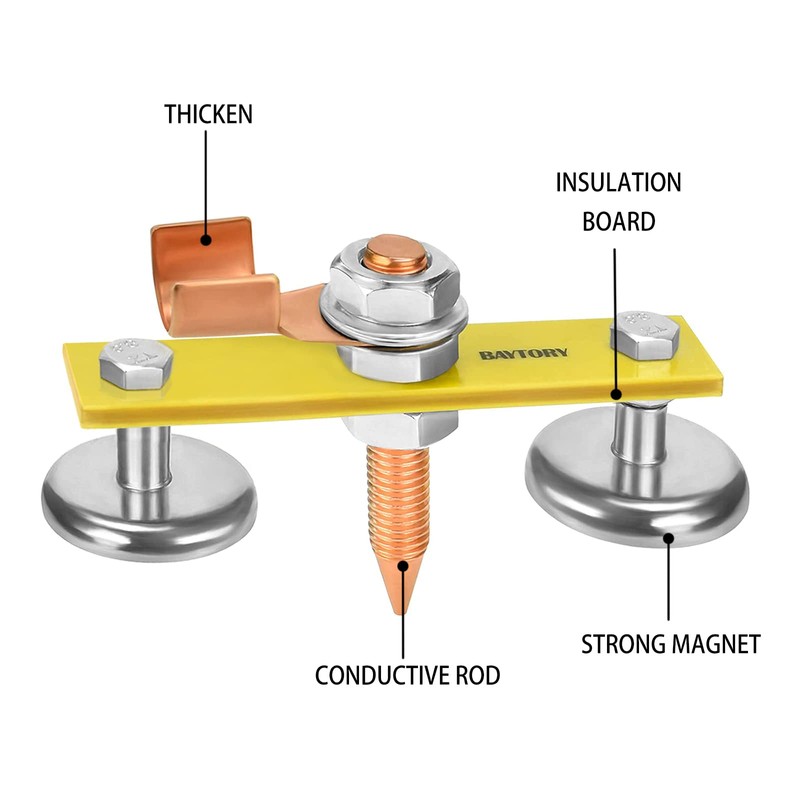 THICKEN

INSULATION BOARD

BAYTORY

STRONG MAGNET

CONDUCTIVE ROD