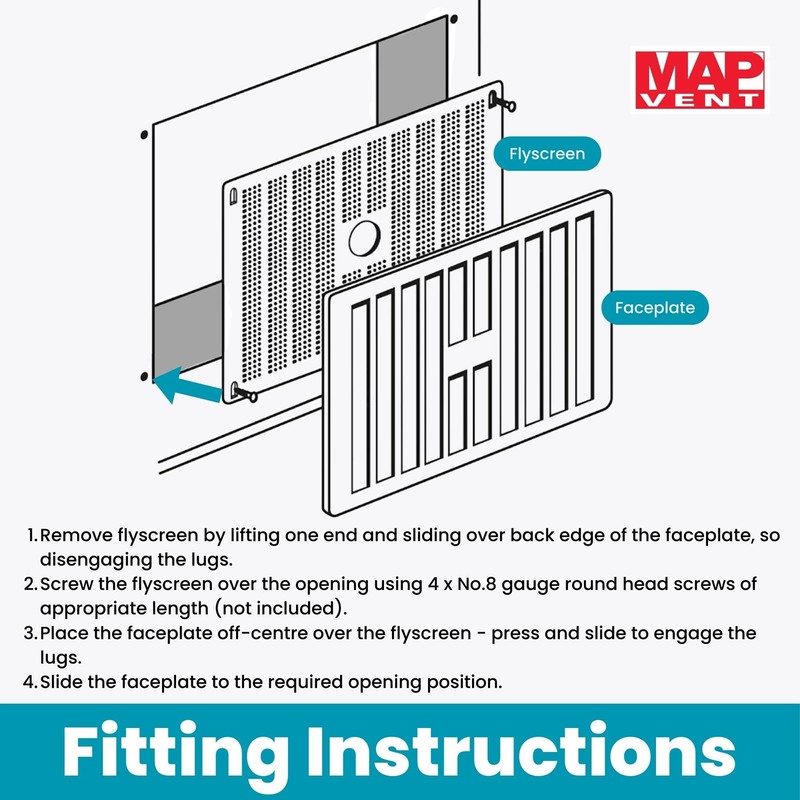 MAP VENT

Flyscreen

Faceplate

1. Remove flyscreen by lifting one end and sliding over back edge of the faceplate, so disengaging the lugs.
2. Screw the flyscreen over the opening using 4 x No.8 gauge round head screws of appropriate length (not included).
3. Place the faceplate off-centre over the flyscreen - press and slide to engage the lugs.
4. Slide the faceplate to the required opening position.

Fitting Instructions