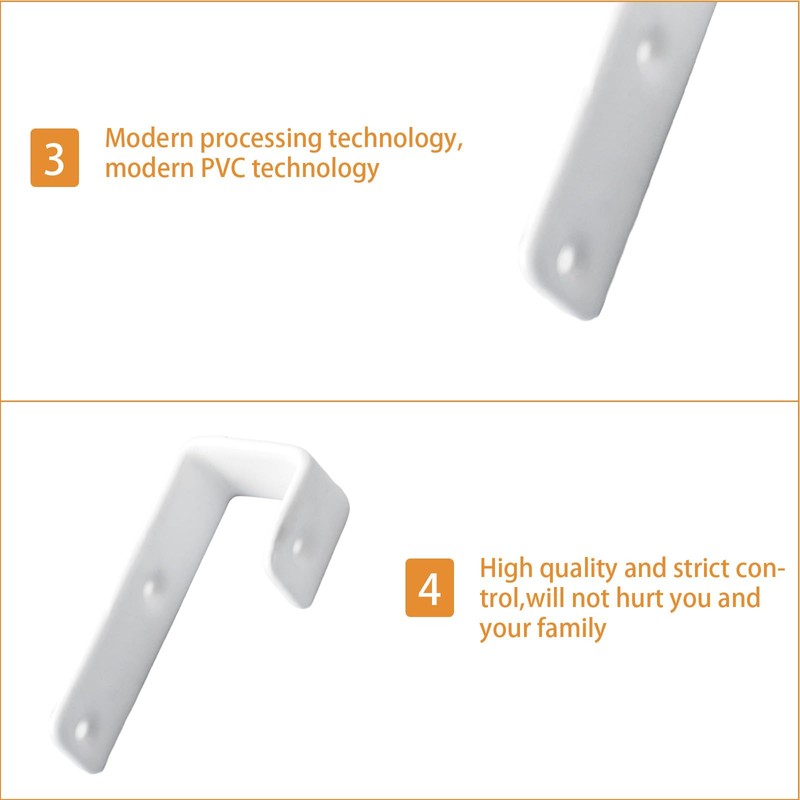 3

Modern processing technology, modern PVC technology

4

High quality and strict control,will not hurt you and your family