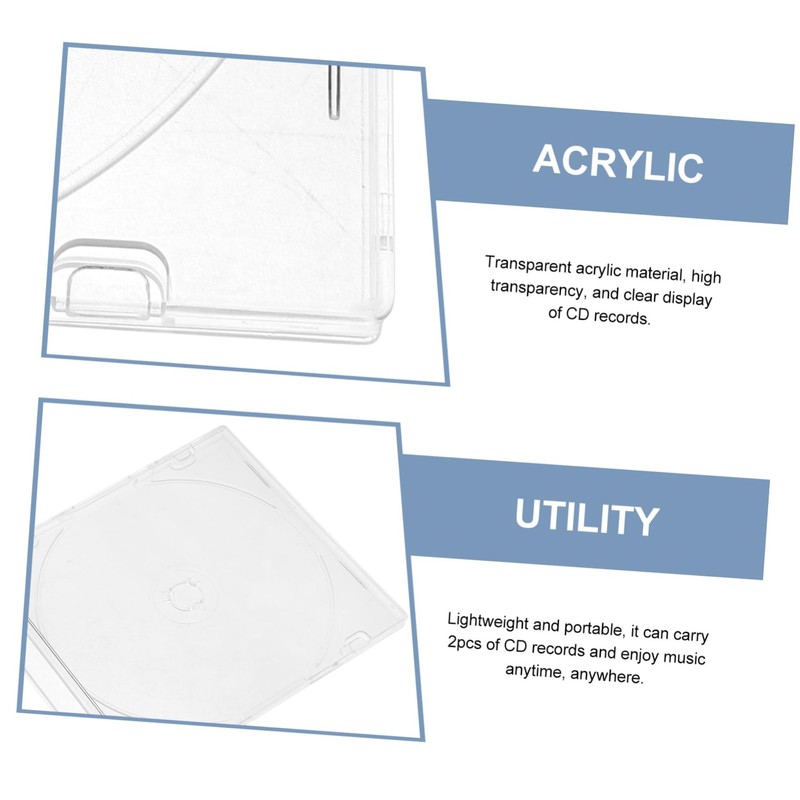 ACRYLIC

Transparent acrylic material, high transparency, and clear display of CD records.

UTILITY

Lightweight and portable, it can carry 2pcs of CD records and enjoy music anytime, anywhere.