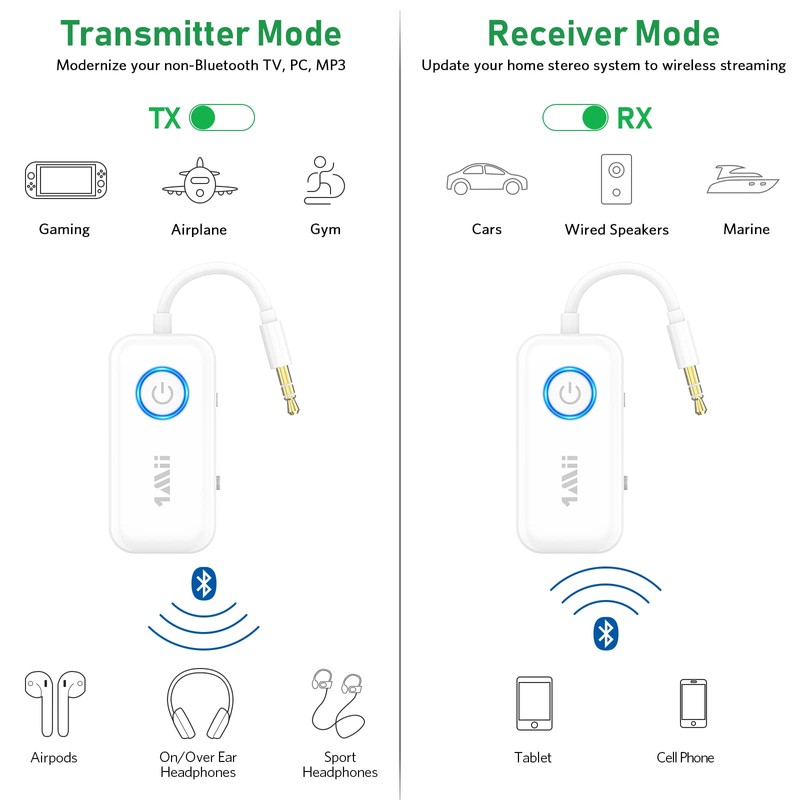 Transmitter Mode

Modernize your non-Bluetooth TV, PC, MP3

TX

Gaming

Airplane

Gym

1Mii

Airpods

On/Over Ear Headphones

Sport Headphones

Receiver Mode

Update your home stereo system to wireless streaming

RX

Cars

Wired Speakers

Marine

1Mii

Tablet

Cell Phone