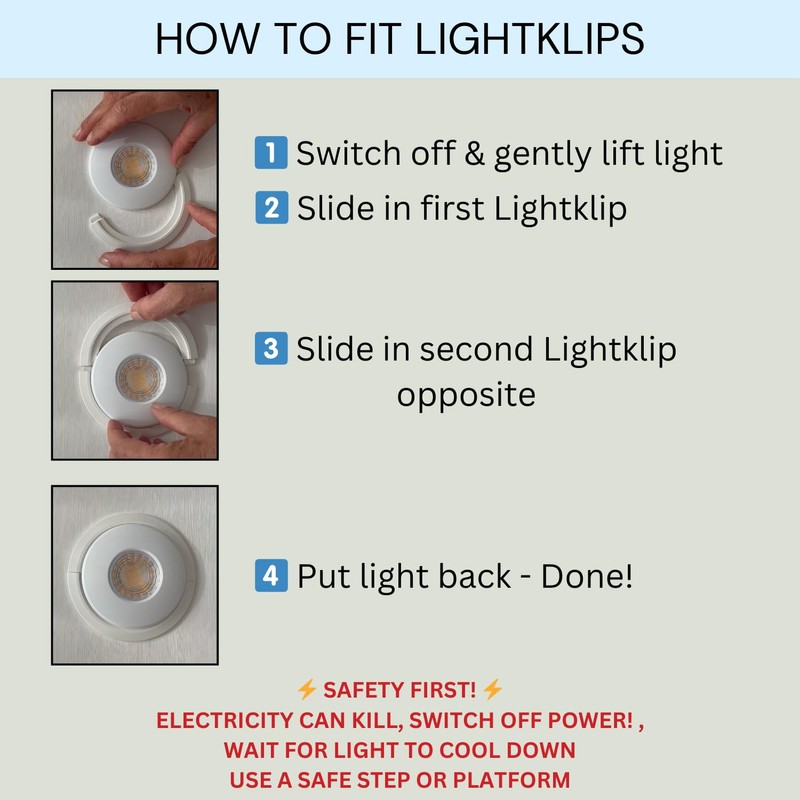 HOW TO FIT LIGHTKLIPS

1 Switch off & gently lift light

2 Slide in first Lightklip

3 Slide in second Lightklip opposite

4 Put light back - Done!

⚡ SAFETY FIRST! ⚡
ELECTRICITY CAN KILL, SWITCH OFF POWER! ,
WAIT FOR LIGHT TO COOL DOWN
USE A SAFE STEP OR PLATFORM