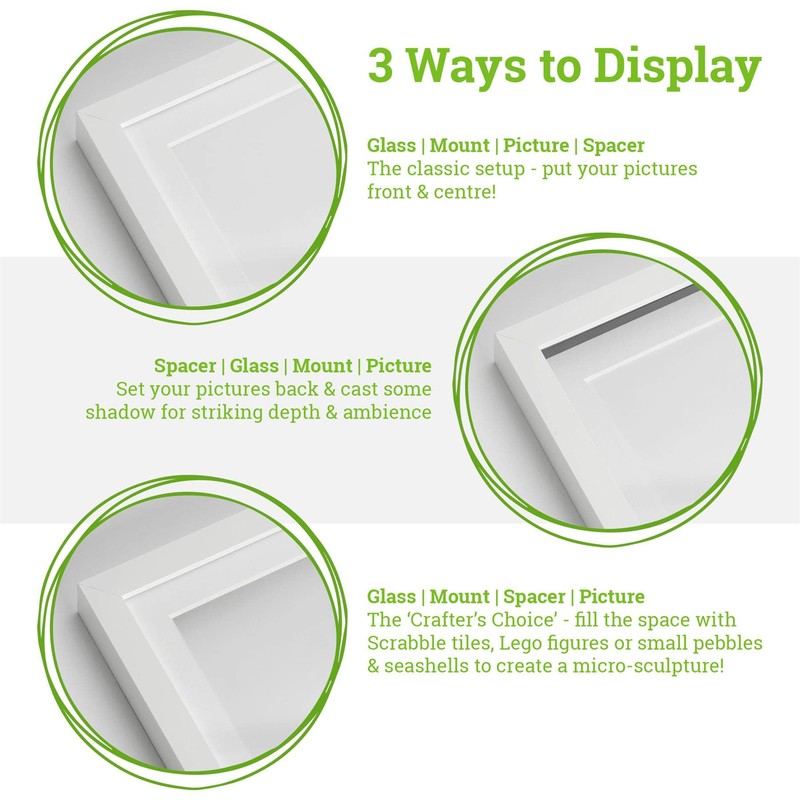 3 Ways to Display

Glass | Mount | Picture | Spacer
The classic setup - put your pictures front & centre!

Spacer | Glass | Mount | Picture
Set your pictures back & cast some shadow for striking depth & ambience

Glass | Mount | Spacer | Picture
The 'Crafter's Choice' - fill the space with Scrabble tiles, Lego figures or small pebbles & seashells to create a micro-sculpture!