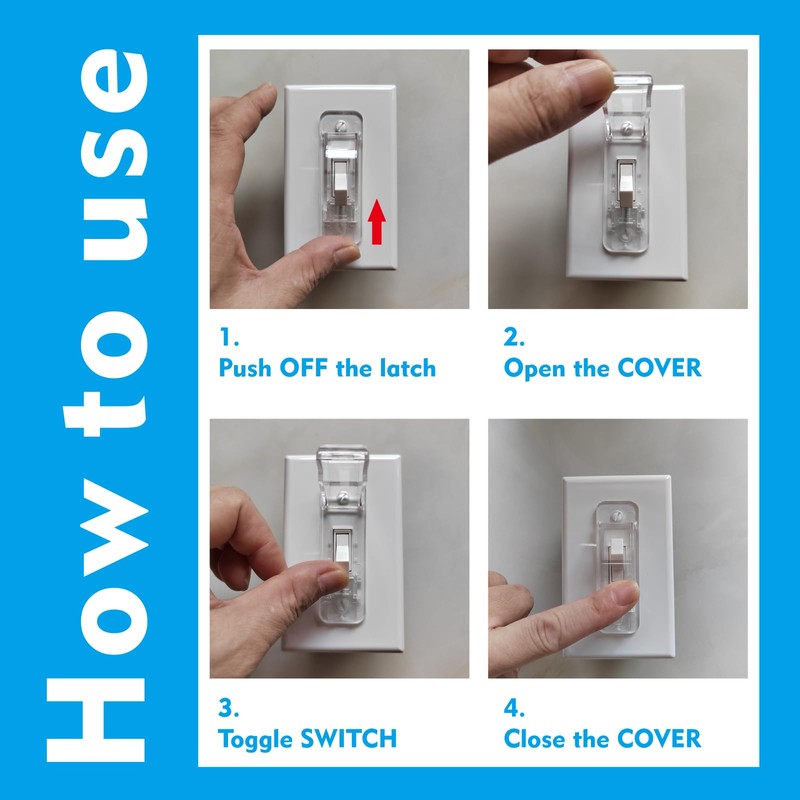 How to use

1.
Push OFF the latch

2.
Open the COVER

3.
Toggle SWITCH

4.
Close the COVER