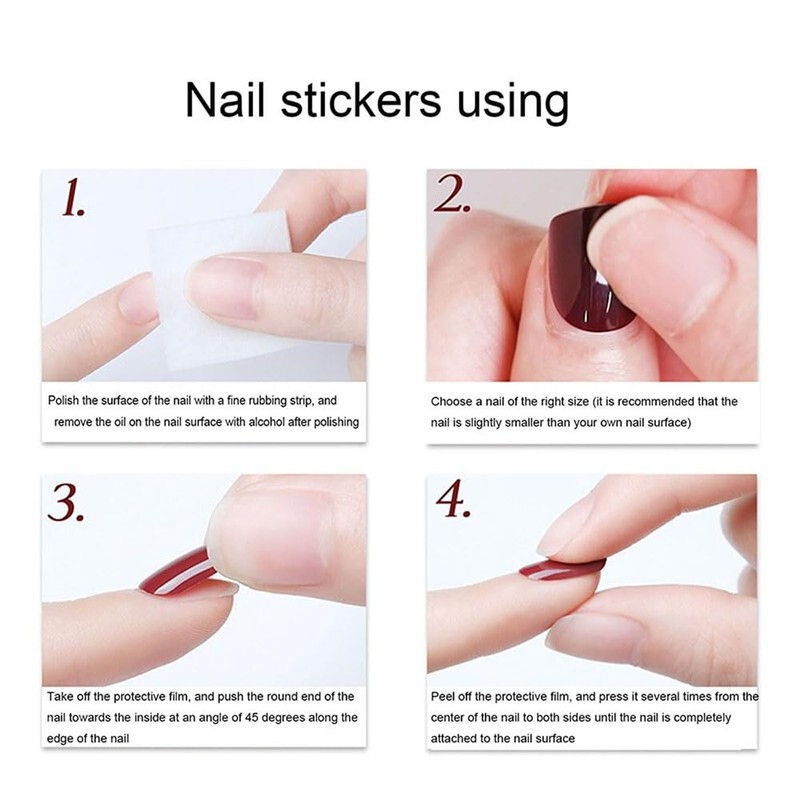 Nail stickers using

1.

Polish the surface of the nail with a fine rubbing strip, and remove the oil on the nail surface with alcohol after polishing

2.

Choose a nail of the right size (it is recommended that the nail is slightly smaller than your own nail surface)

3.

Take off the protective film, and push the round end of the nail towards the inside at an angle of 45 degrees along the edge of the nail

4.

Peel off the protective film, and press it several times from the center of the nail to both sides until the nail is completely attached to the nail surface