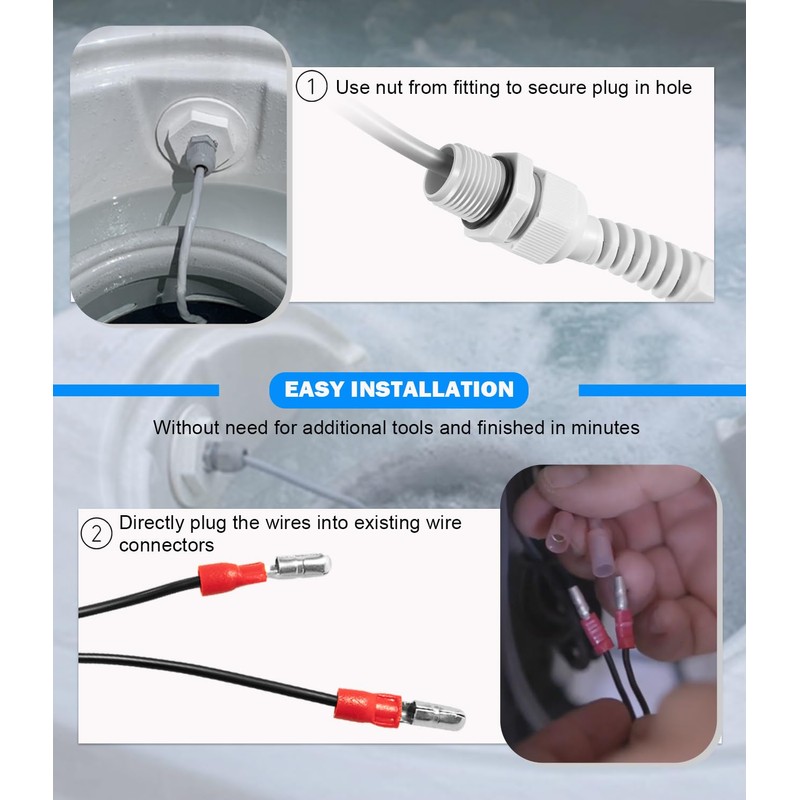 ① Use nut from fitting to secure plug in hole

EASY INSTALLATION

Without need for additional tools and finished in minutes

② Directly plug the wires into existing wire connectors