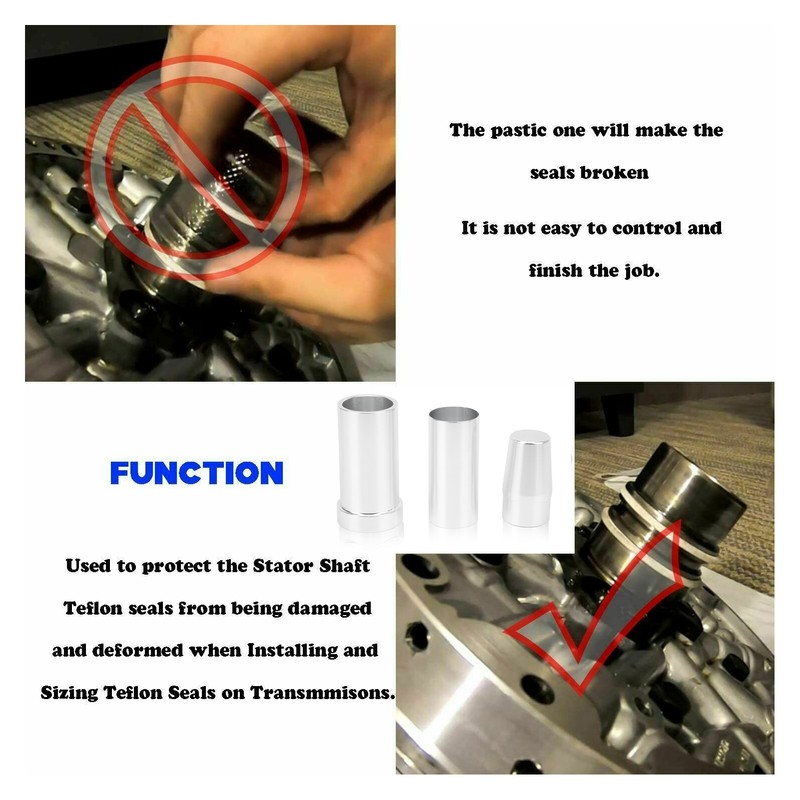 The pastic one will make the seals broken

It is not easy to control and finish the job.

FUNCTION

Used to protect the Stator Shaft Teflon seals from being damaged and deformed when Installing and Sizing Teflon Seals on Transmmisons.