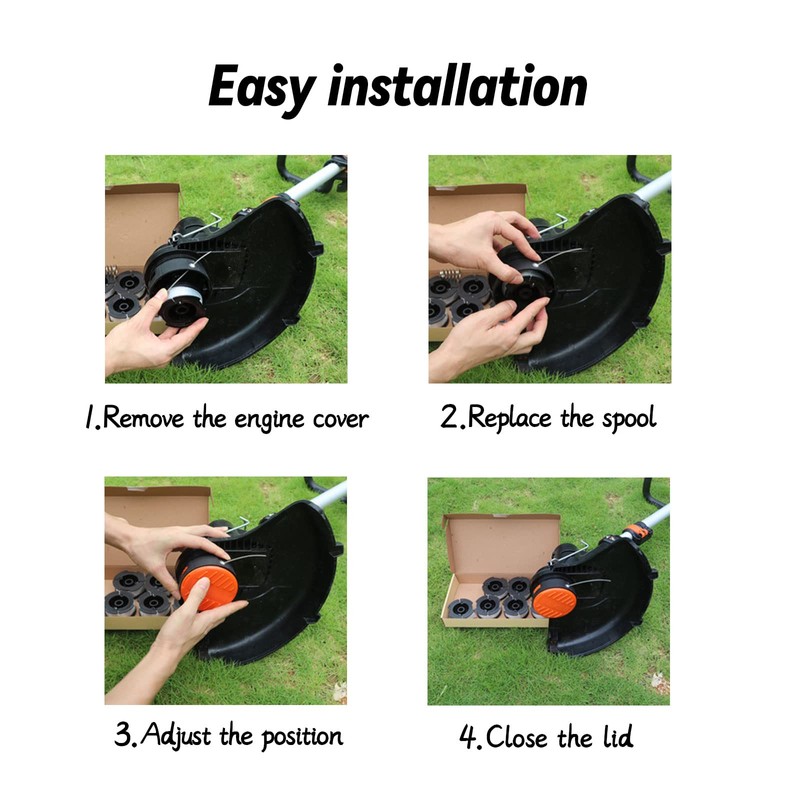 Easy installation

1.Remove the engine cover

2.Replace the spool

3.Adjust the position

4.Close the lid