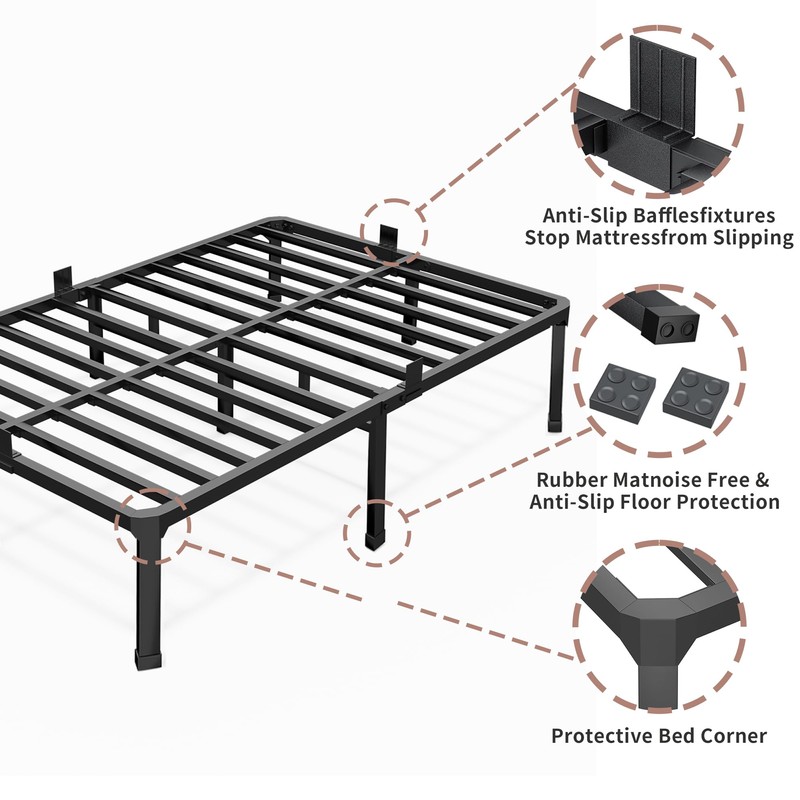 Anti-Slip Bafflesfixtures
Stop Mattressfrom Slipping

Rubber Matnoise Free &
Anti-Slip Floor Protection

Protective Bed Corner