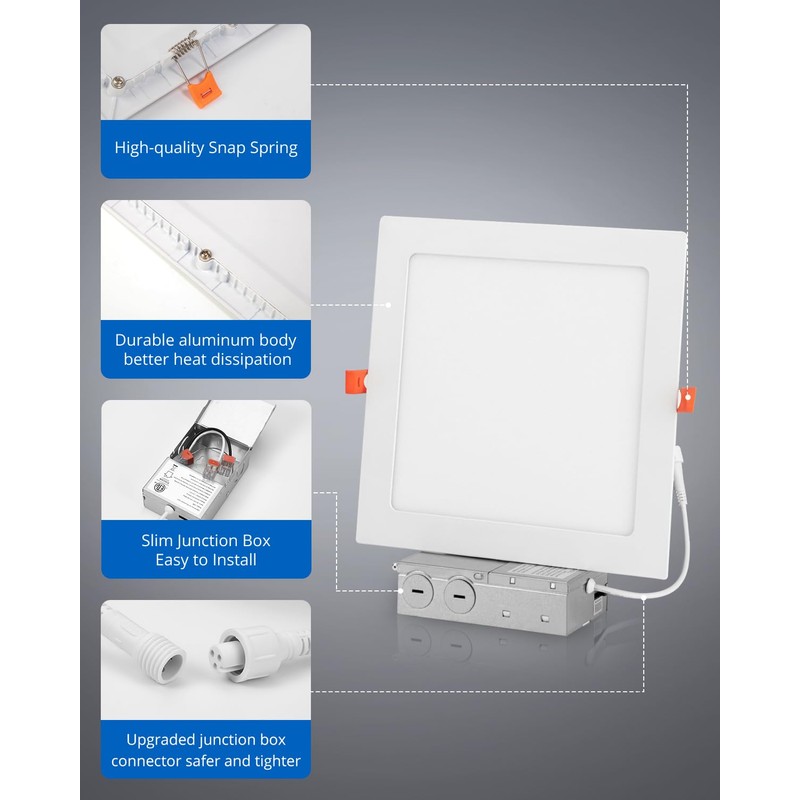 High-quality Snap Spring

Durable aluminum body
better heat dissipation

Slim Junction Box
Easy to Install

Upgraded junction box
connector safer and tighter