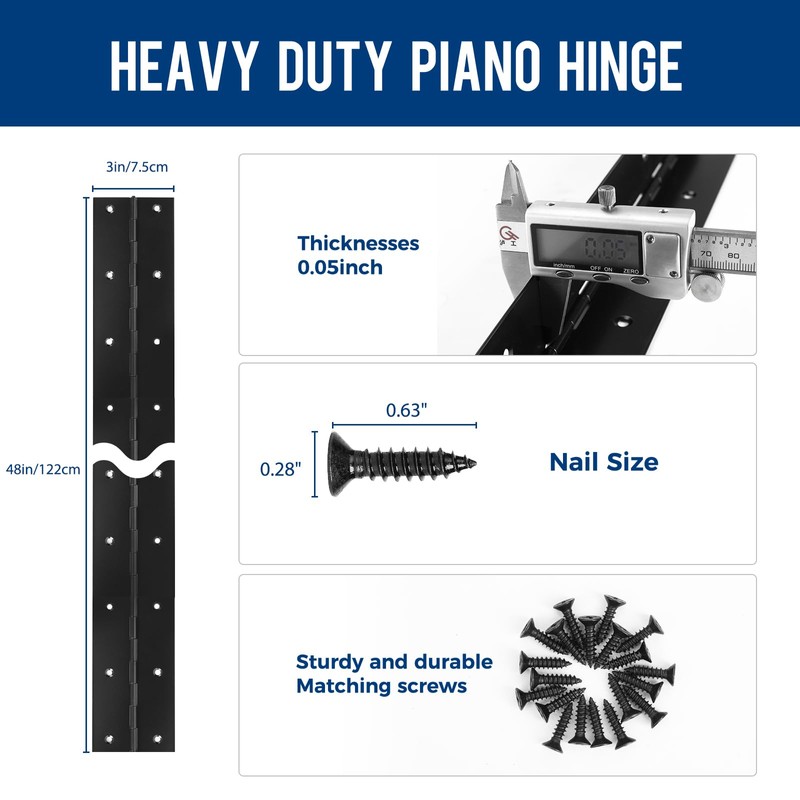 HEAVY DUTY PIANO HINGE

3in/7.5cm

48in/122cm

Thicknesses
0.05inch

0.05

inch/mm OFF ON ZERO

70 80

0.63"

0.28"

Nail Size

Sturdy and durable
Matching screws