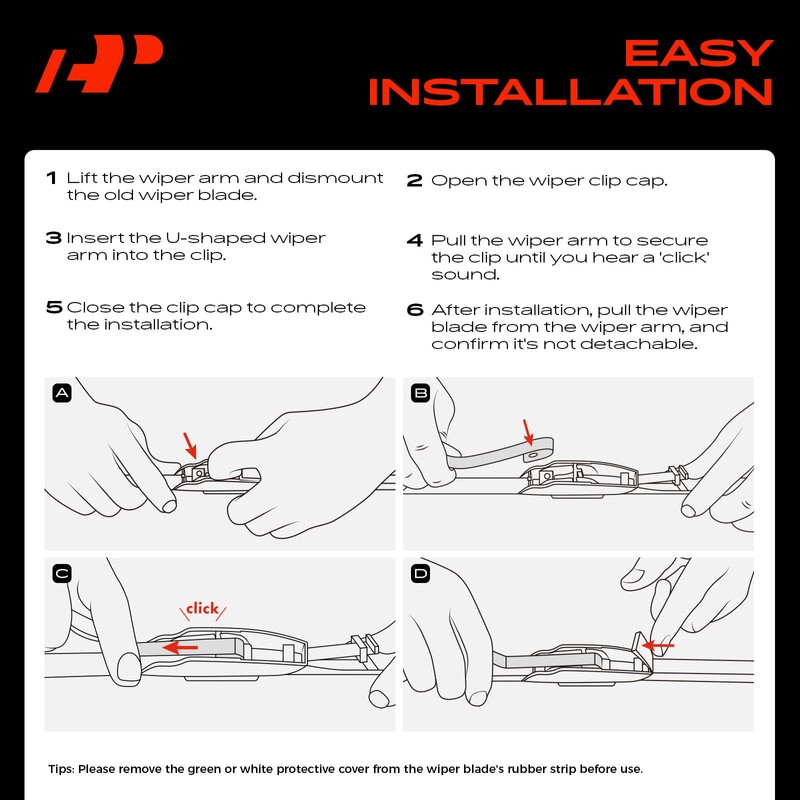 EASY INSTALLATION

1 Lift the wiper arm and dismount the old wiper blade.

2 Open the wiper clip cap.

3 Insert the U-shaped wiper arm into the clip.

4 Pull the wiper arm to secure the clip until you hear a 'click' sound.

5 Close the clip cap to complete the installation.

6 After installation, pull the wiper blade from the wiper arm, and confirm it's not detachable.

A

B

C

click

D

Tips: Please remove the green or white protective cover from the wiper blade's rubber strip before use.