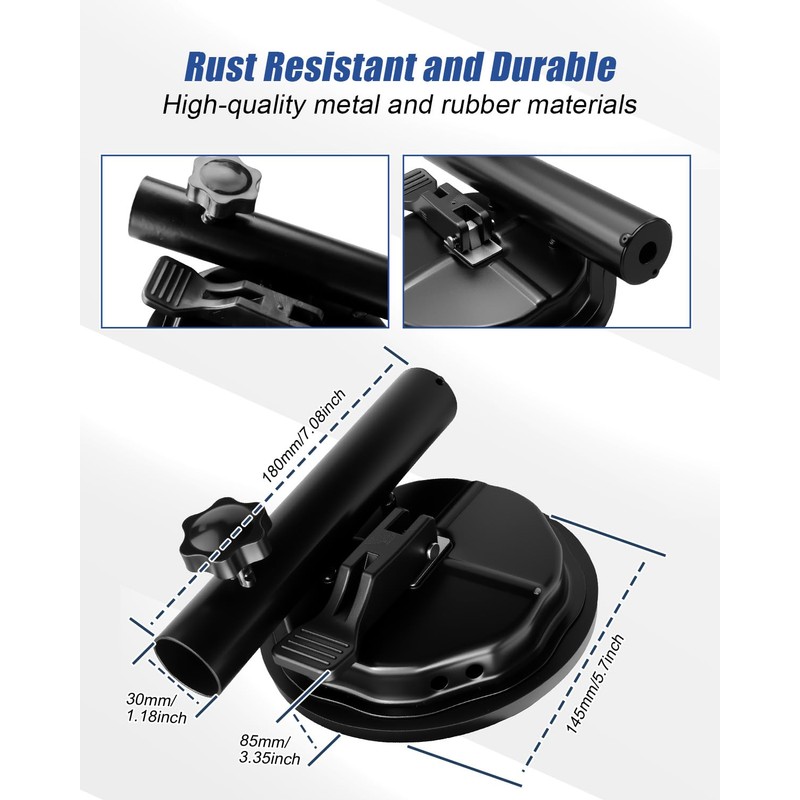 Rust Resistant and Durable
High-quality metal and rubber materials

180mm/7.08inch

30mm/
1.18inch

85mm/
3.35inch

145mm/5.7inch