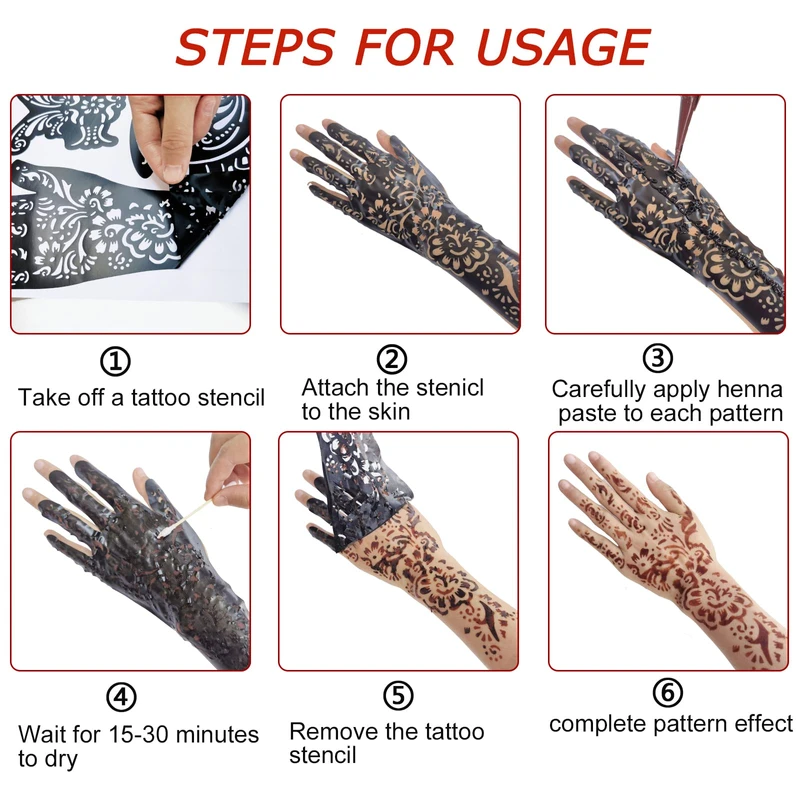 STEPS FOR USAGE

①
Take off a tattoo stencil

②
Attach the stenicl to the skin

③
Carefully apply henna paste to each pattern

④
Wait for 15-30 minutes to dry

⑤
Remove the tattoo stencil

⑥
complete pattern effect