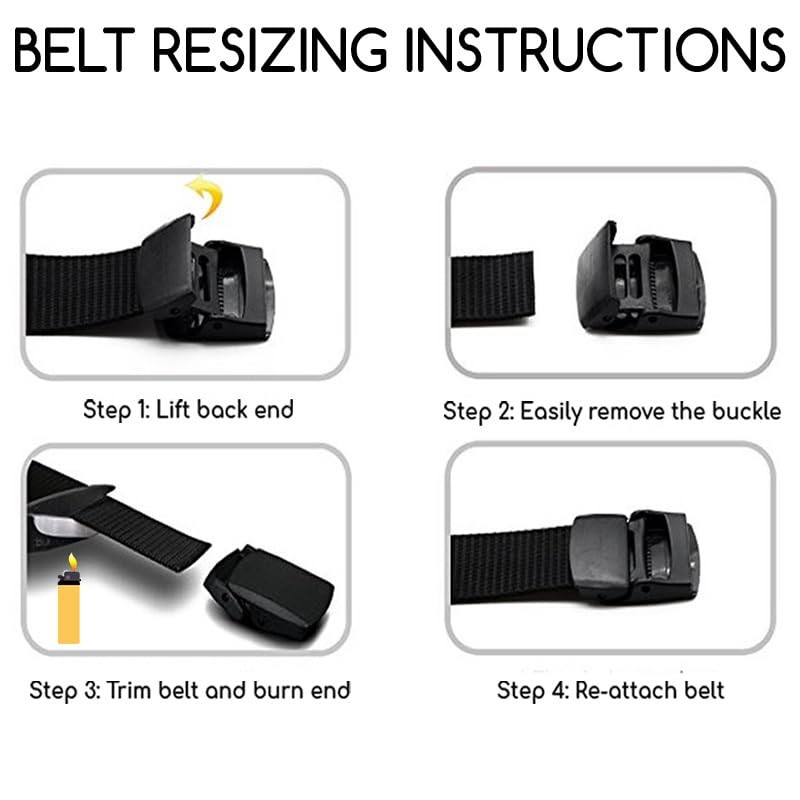 BELT RESIZING INSTRUCTIONS

Step 1: Lift back end

Step 2: Easily remove the buckle

Step 3: Trim belt and burn end

Step 4: Re-attach belt