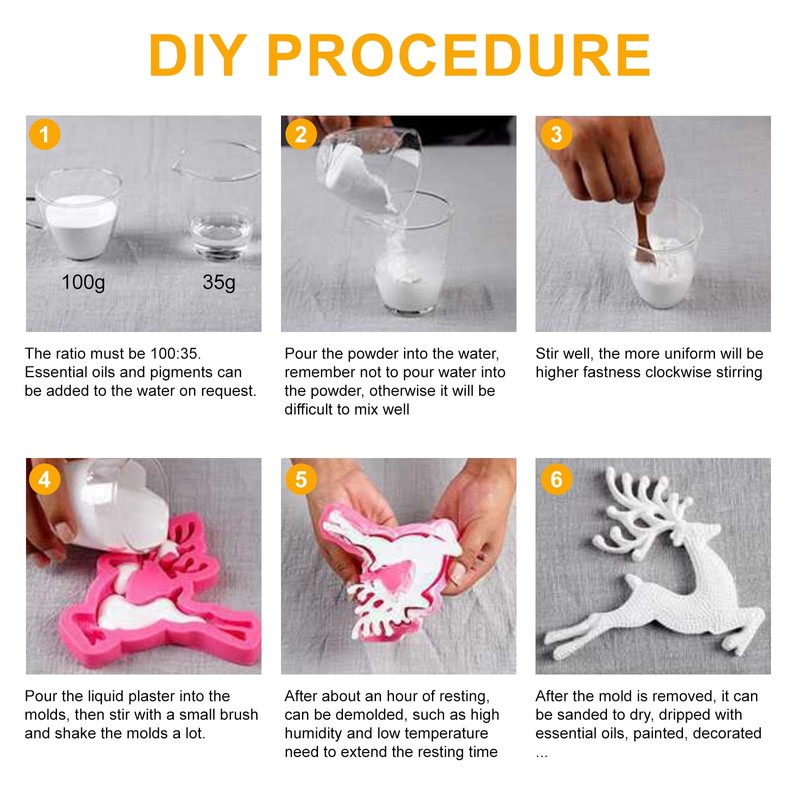 DIY PROCEDURE

1

100g

35g

The ratio must be 100:35. Essential oils and pigments can be added to the water on request.

2

Pour the powder into the water, remember not to pour water into the powder, otherwise it will be difficult to mix well

3

Stir well, the more uniform will be higher fastness clockwise stirring

4

Pour the liquid plaster into the molds, then stir with a small brush and shake the molds a lot.

5

After about an hour of resting, can be demolded, such as high humidity and low temperature need to extend the resting time

6

After the mold is removed, it can be sanded to dry, dripped with essential oils, painted, decorated ...