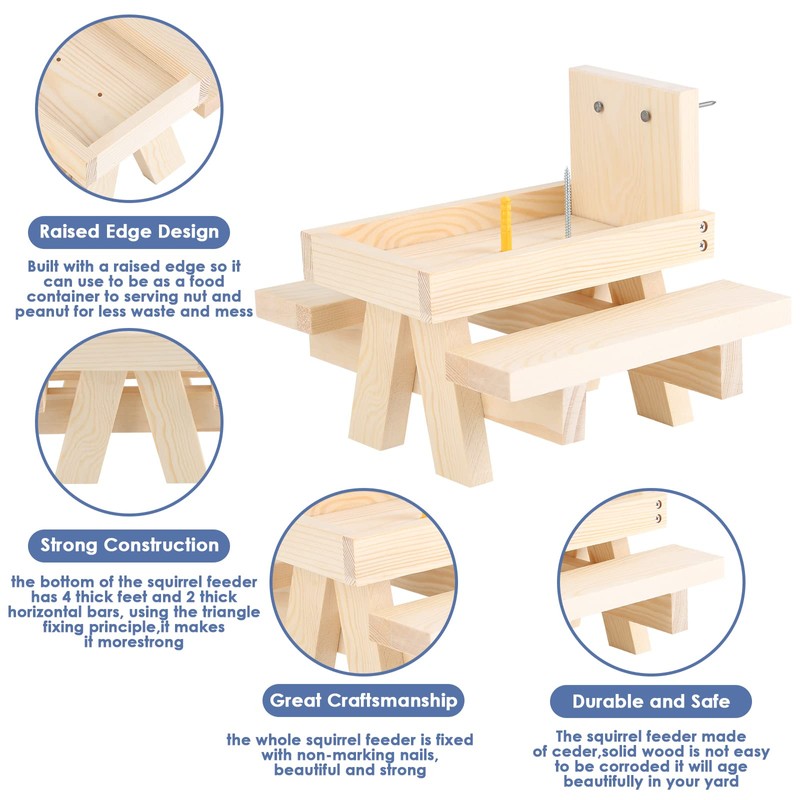 Raised Edge Design

Built with a raised edge so it can use to be as a food container to serving nut and peanut for less waste and mess

Strong Construction

the bottom of the squirrel feeder has 4 thick feet and 2 thick horizontal bars, using the triangle fixing principle,it makes it morestrong

Great Craftsmanship

the whole squirrel feeder is fixed with non-marking nails, beautiful and strong

Durable and Safe

The squirrel feeder made of ceder,solid wood is not easy to be corroded it will age beautifully in your yard