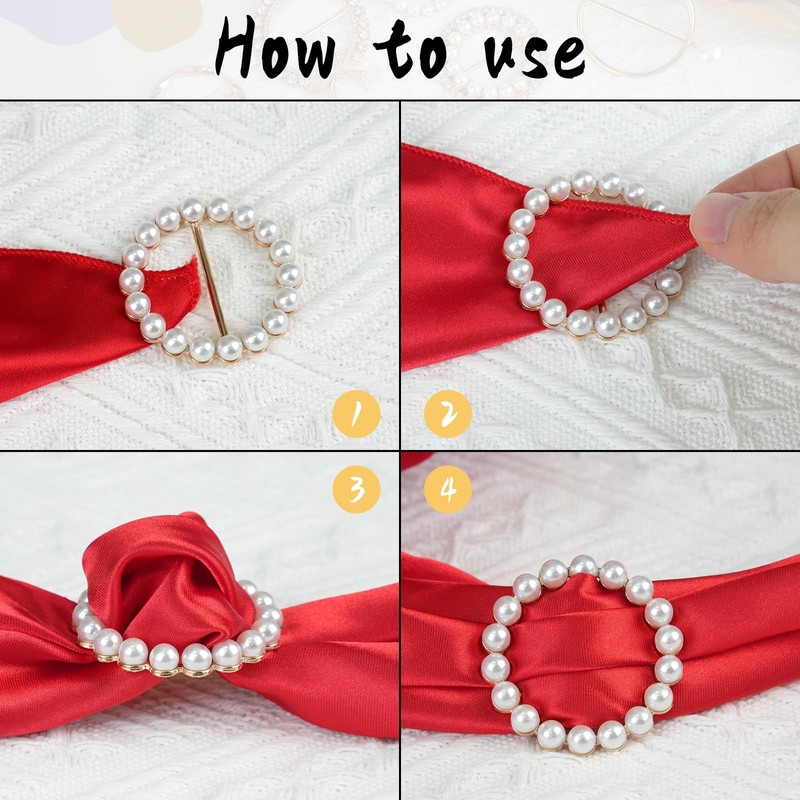 How to use

1

2

3

4