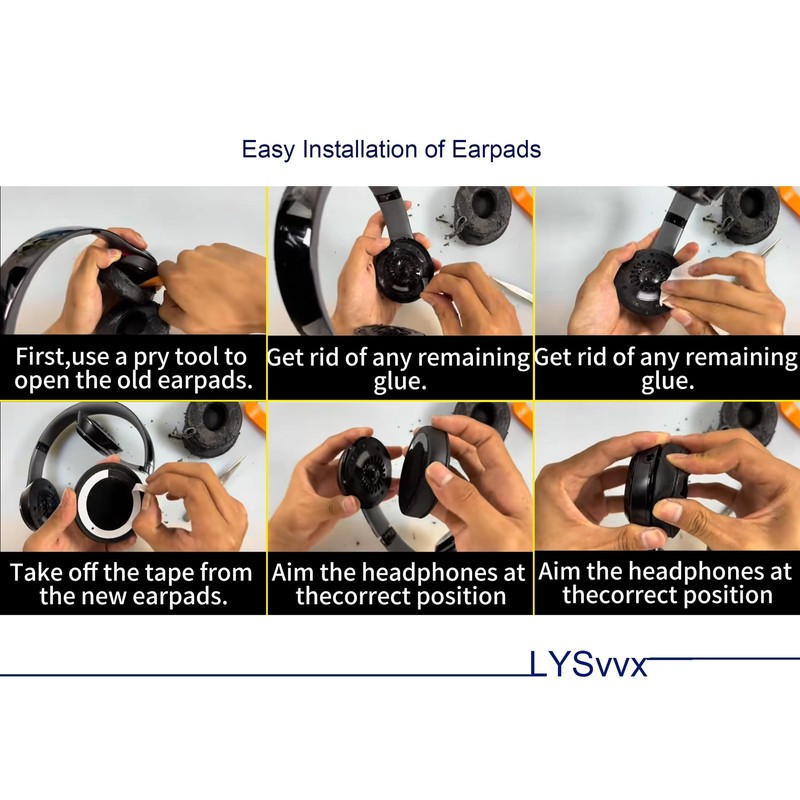 Easy Installation of Earpads

First,use a pry tool to open the old earpads.

Get rid of any remaining glue.

Get rid of any remaining glue.

Take off the tape from the new earpads.

Aim the headphones at thecorrect position

Aim the headphones at thecorrect position

LYSvvx