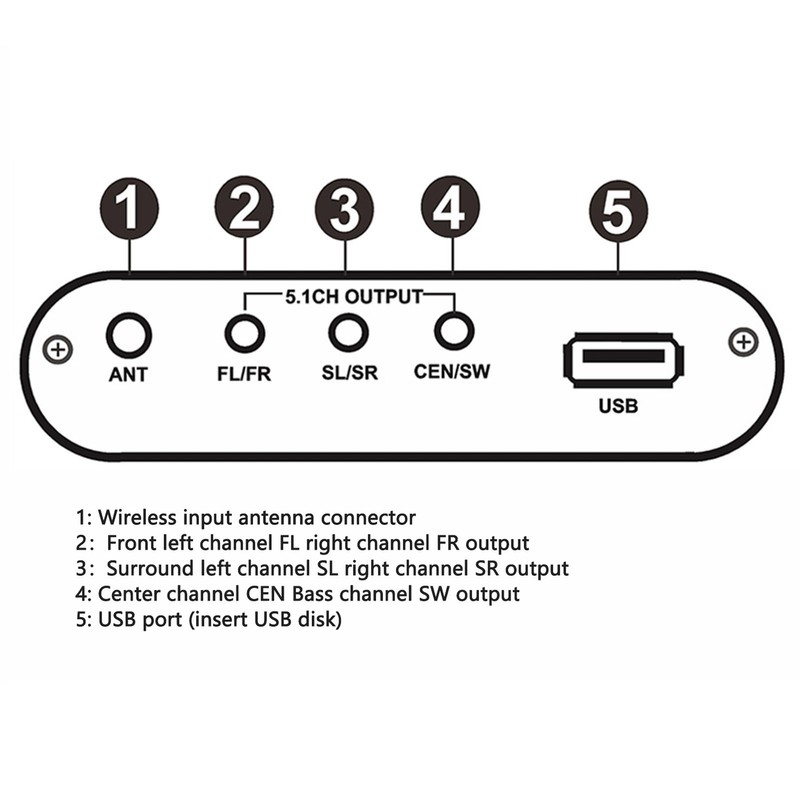 1 2 3 4 5

5.1CH OUTPUT

ANT FL/FR SL/SR CEN/SW USB

1: Wireless input antenna connector
2: Front left channel FL right channel FR output
3: Surround left channel SL right channel SR output
4: Center channel CEN Bass channel SW output
5: USB port (insert USB disk)