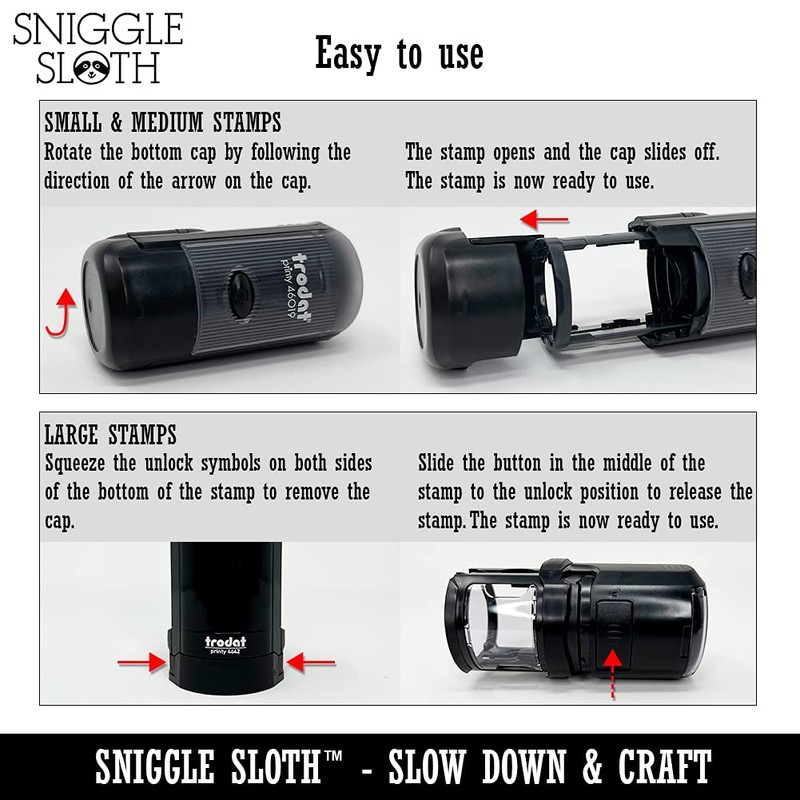 SNIGGLE SLOTH

Easy to use

SMALL & MEDIUM STAMPS
Rotate the bottom cap by following the direction of the arrow on the cap.

The stamp opens and the cap slides off. The stamp is now ready to use.

trodat printy 46019

LARGE STAMPS
Squeeze the unlock symbols on both sides of the bottom of the stamp to remove the cap.

Slide the button in the middle of the stamp to the unlock position to release the stamp. The stamp is now ready to use.

trodat printy 4642

SNIGGLE SLOTH™ - SLOW DOWN & CRAFT