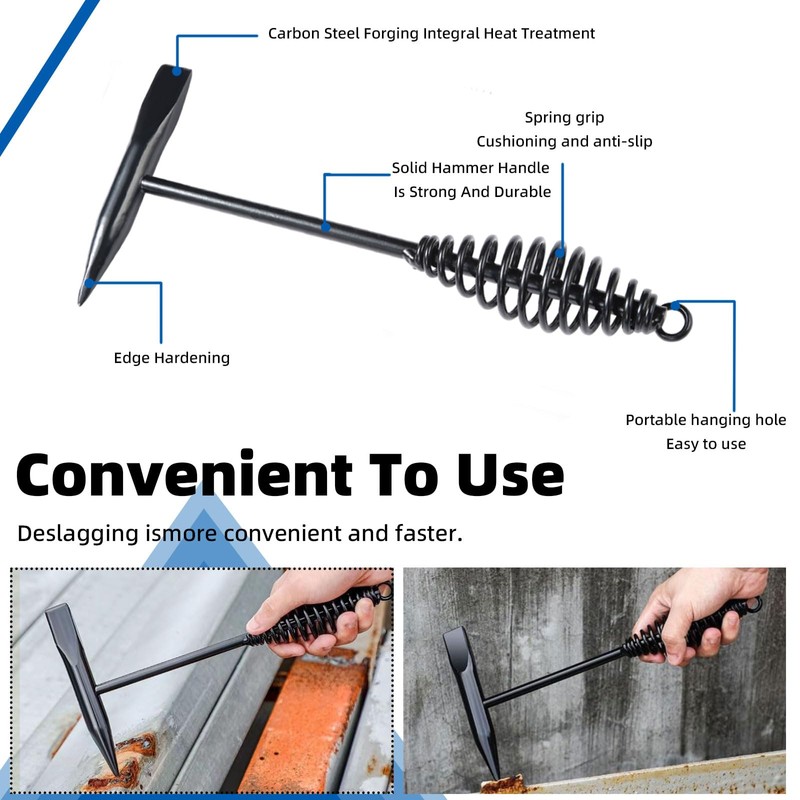 Carbon Steel Forging Integral Heat Treatment

Spring grip
Cushioning and anti-slip

Solid Hammer Handle
Is Strong And Durable

Edge Hardening

Portable hanging hole
Easy to use

Convenient To Use

Deslagging ismore convenient and faster.