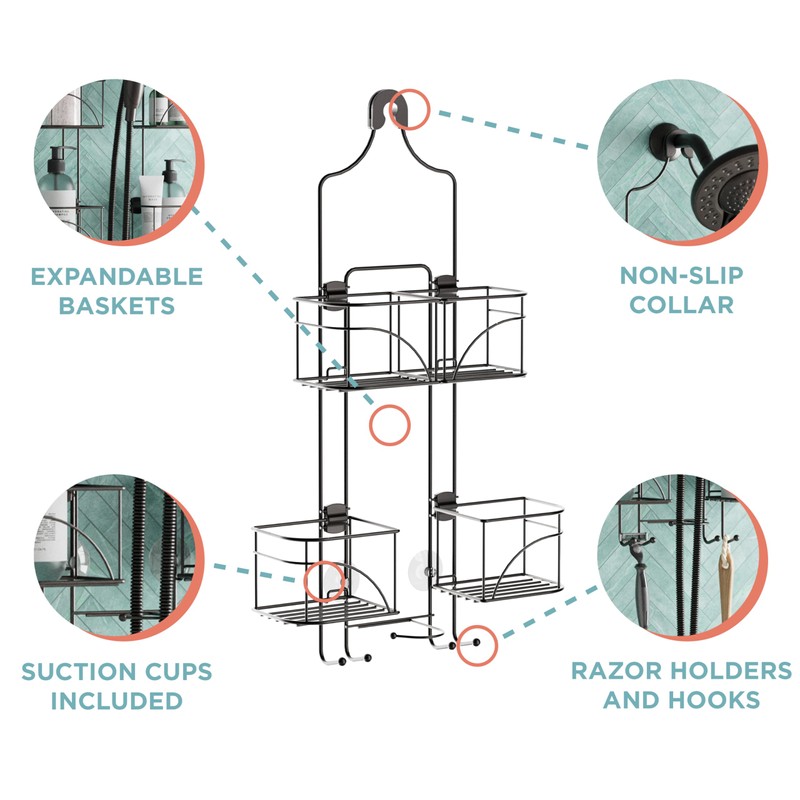 EXPANDABLE BASKETS

NON-SLIP COLLAR

SUCTION CUPS INCLUDED

RAZOR HOLDERS AND HOOKS