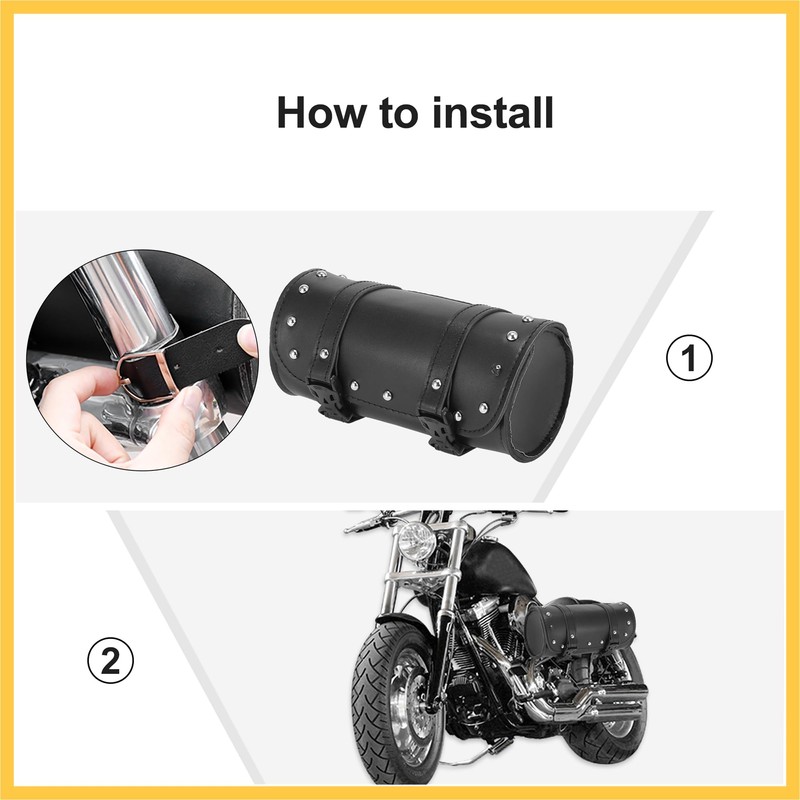 How to install

①

②