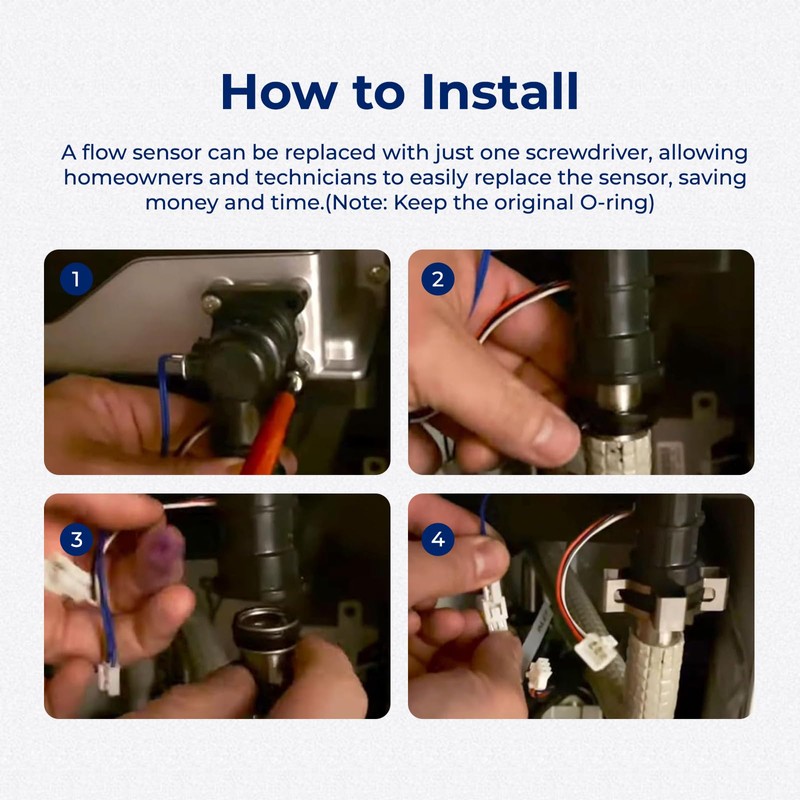 How to Install

A flow sensor can be replaced with just one screwdriver, allowing homeowners and technicians to easily replace the sensor, saving money and time.(Note: Keep the original O-ring)

1

2

3

4