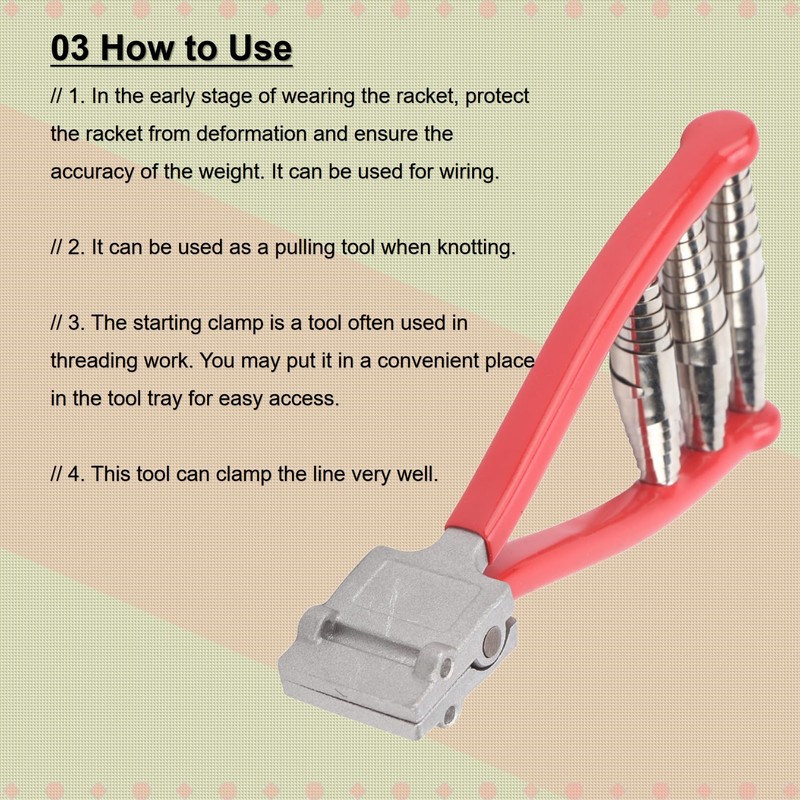 03 How to Use

// 1. In the early stage of wearing the racket, protect the racket from deformation and ensure the accuracy of the weight. It can be used for wiring.

// 2. It can be used as a pulling tool when knotting.

// 3. The starting clamp is a tool often used in threading work. You may put it in a convenient place in the tool tray for easy access.

// 4. This tool can clamp the line very well.