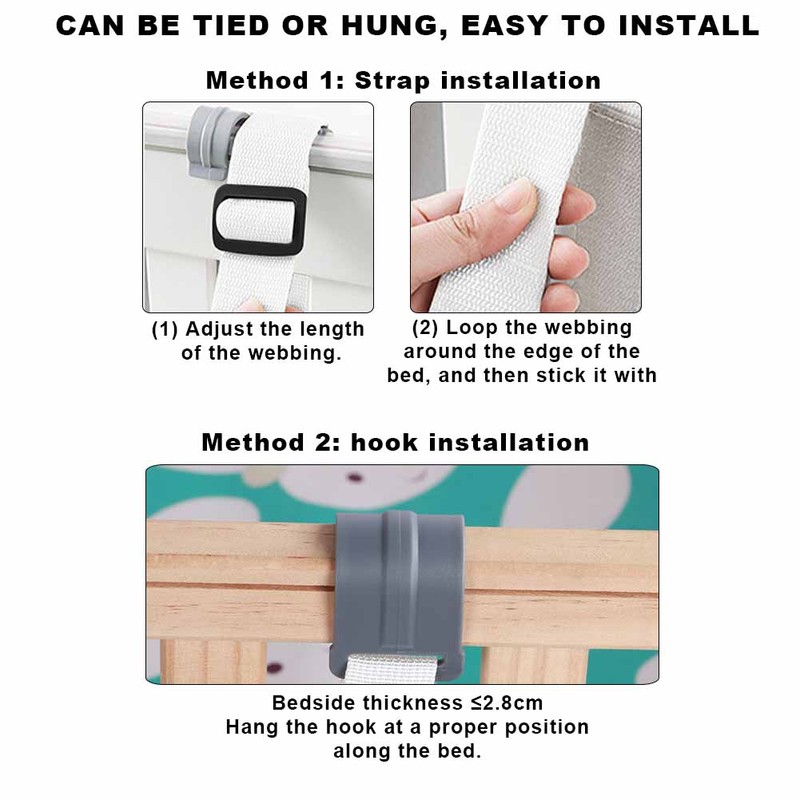 CAN BE TIED OR HUNG, EASY TO INSTALL

Method 1: Strap installation

(1) Adjust the length of the webbing.

(2) Loop the webbing around the edge of the bed, and then stick it with

Method 2: hook installation

Bedside thickness ≤2.8cm
Hang the hook at a proper position along the bed.